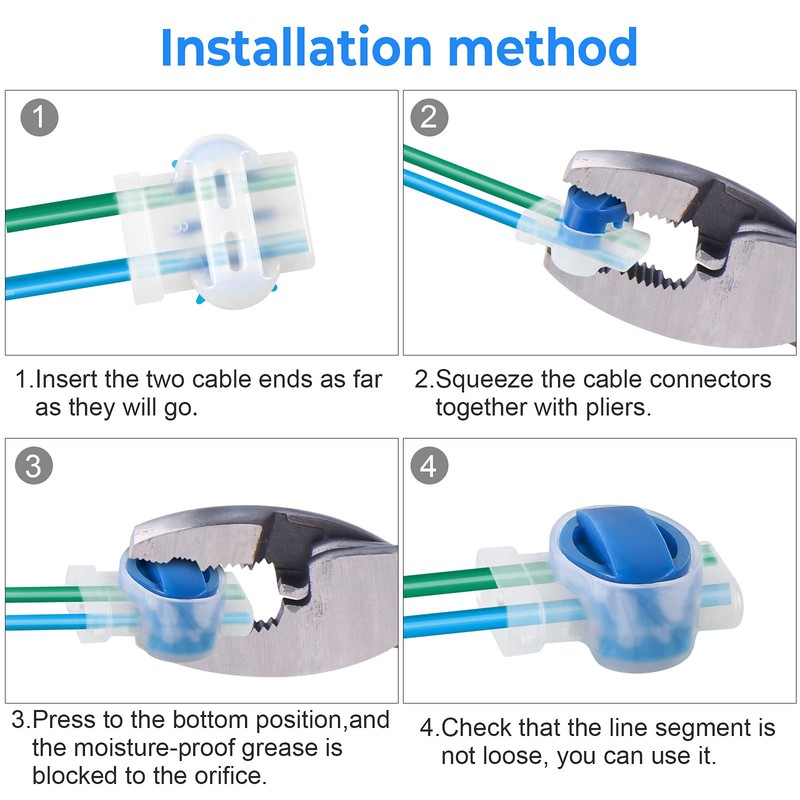 Installation method

1

2

1.Insert the two cable ends as far as they will go.

2.Squeeze the cable connectors together with pliers.

3

4

3.Press to the bottom position,and the moisture-proof grease is blocked to the orifice.

4.Check that the line segment is not loose, you can use it.