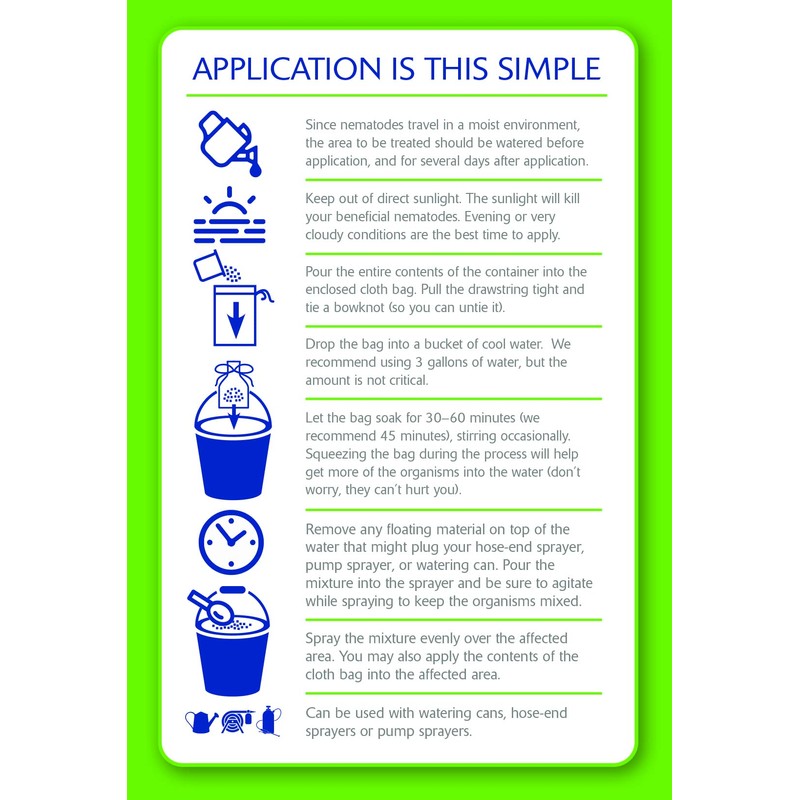 APPLICATION IS THIS SIMPLE

Since nematodes travel in a moist environment, the area to be treated should be watered before application, and for several days after application.

Keep out of direct sunlight. The sunlight will kill your beneficial nematodes. Evening or very cloudy conditions are the best time to apply.

Pour the entire contents of the container into the enclosed cloth bag. Pull the drawstring tight and tie a bowknot (so you can untie it).

Drop the bag into a bucket of cool water. We recommend using 3 gallons of water, but the amount is not critical.

Let the bag soak for 30–60 minutes (we recommend 45 minutes), stirring occasionally. Squeezing the bag during the process will help get more of the organisms into the water (don't worry, they can't hurt you).

Remove any floating material on top of the water that might plug your hose-end sprayer, pump sprayer, or watering can. Pour the mixture into the sprayer and be sure to agitate while spraying to keep the organisms mixed.

Spray the mixture evenly over the affected area. You may also apply the contents of the cloth bag into the affected area.

Can be used with watering cans, hose-end sprayers or pump sprayers.