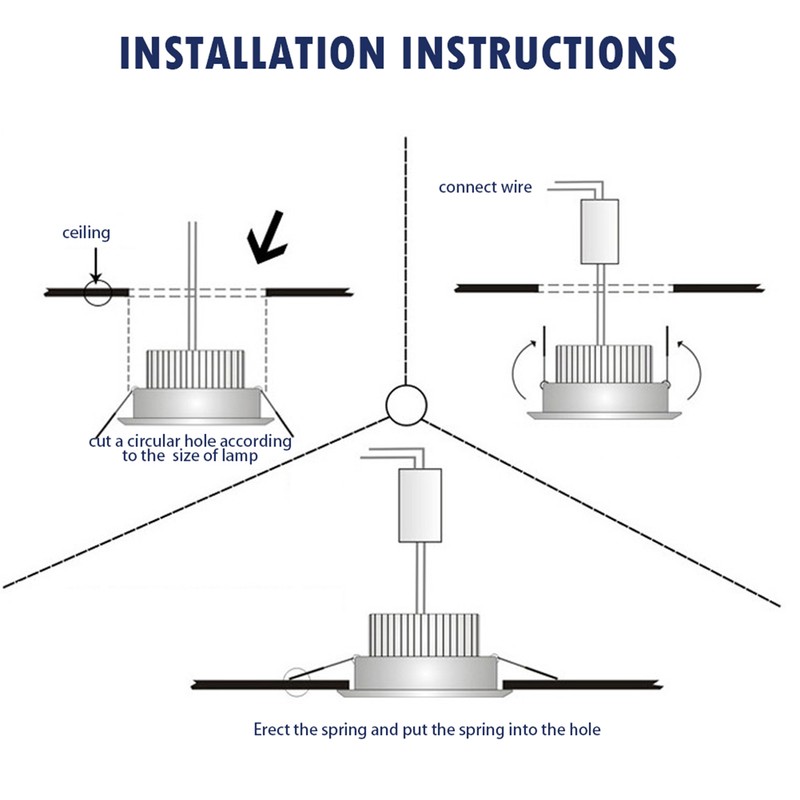 INSTALLATION INSTRUCTIONS

ceiling

cut a circular hole according to the size of lamp

connect wire

Erect the spring and put the spring into the hole