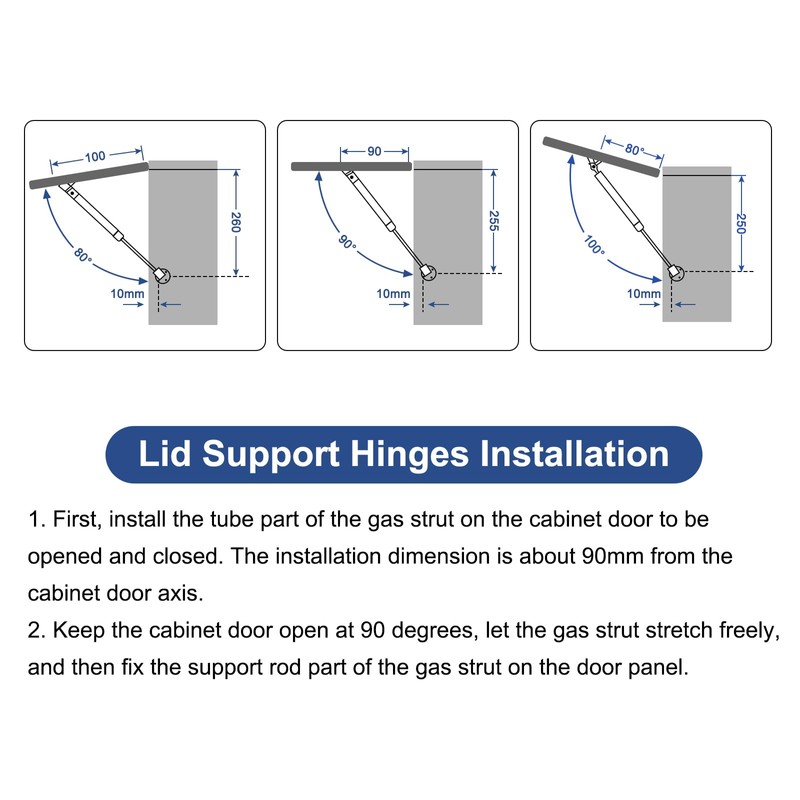 100

260

80°

10mm

90

255

90°

10mm

80°

250

100°

10mm

Lid Support Hinges Installation

1. First, install the tube part of the gas strut on the cabinet door to be opened and closed. The installation dimension is about 90mm from the cabinet door axis.

2. Keep the cabinet door open at 90 degrees, let the gas strut stretch freely, and then fix the support rod part of the gas strut on the door panel.