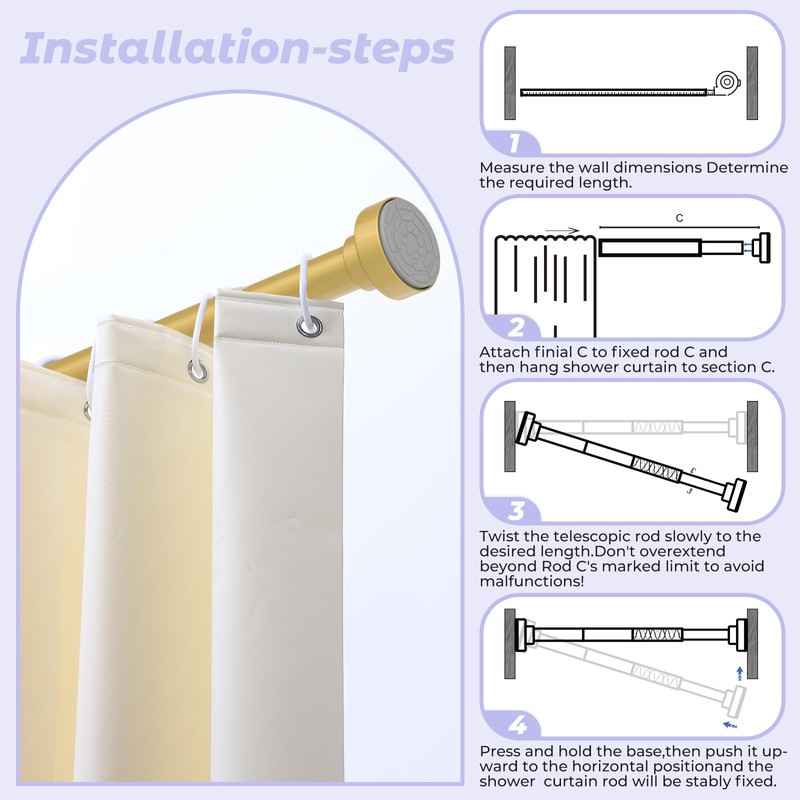 Installation-steps

1

Measure the wall dimensions Determine the required length.

C

2

Attach finial C to fixed rod C and then hang shower curtain to section C.

3

Twist the telescopic rod slowly to the desired length.Don't overextend beyond Rod C's marked limit to avoid malfunctions!

4

Press and hold the base,then push it upward to the horizontal positionand the shower curtain rod will be stably fixed.