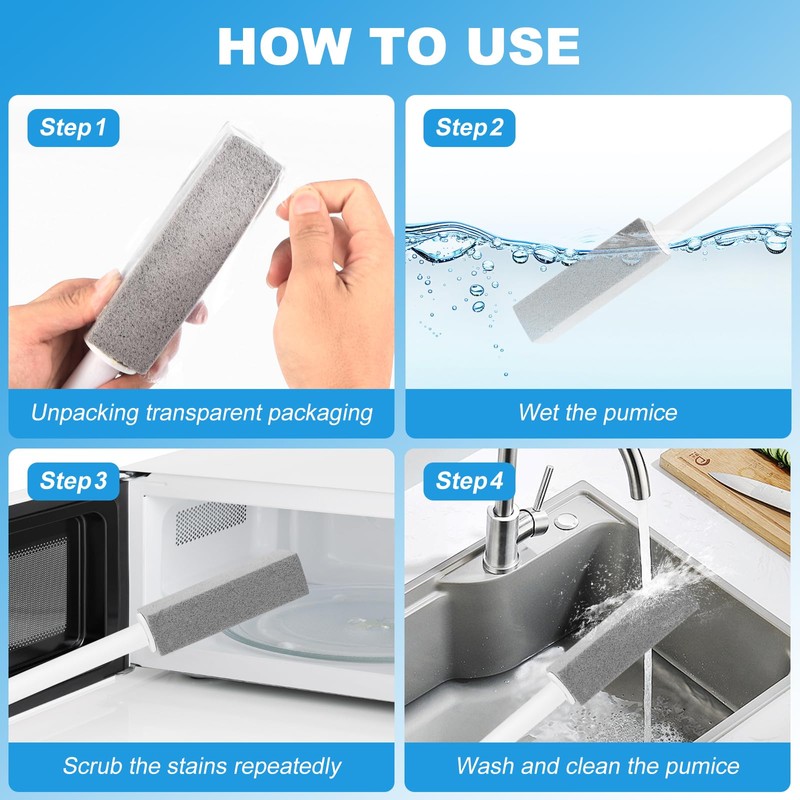 HOW TO USE

Step 1

Unpacking transparent packaging

Step 2

Wet the pumice

Step 3

Scrub the stains repeatedly

Step 4

Wash and clean the pumice