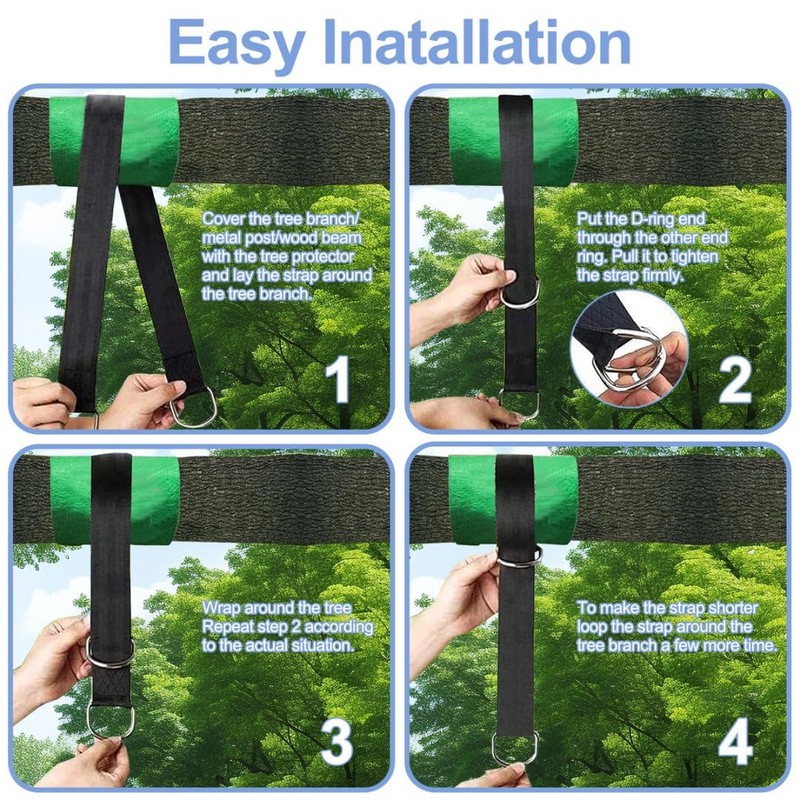 Easy Inatallation

Cover the tree branch/ metal post/wood beam with the tree protector and lay the strap around the tree branch.

1

Put the D-ring end through the other end ring. Pull it to tighten the strap firmly.

2

Wrap around the tree Repeat step 2 according to the actual situation.

3

To make the strap shorter loop the strap around the tree branch a few more time.

4