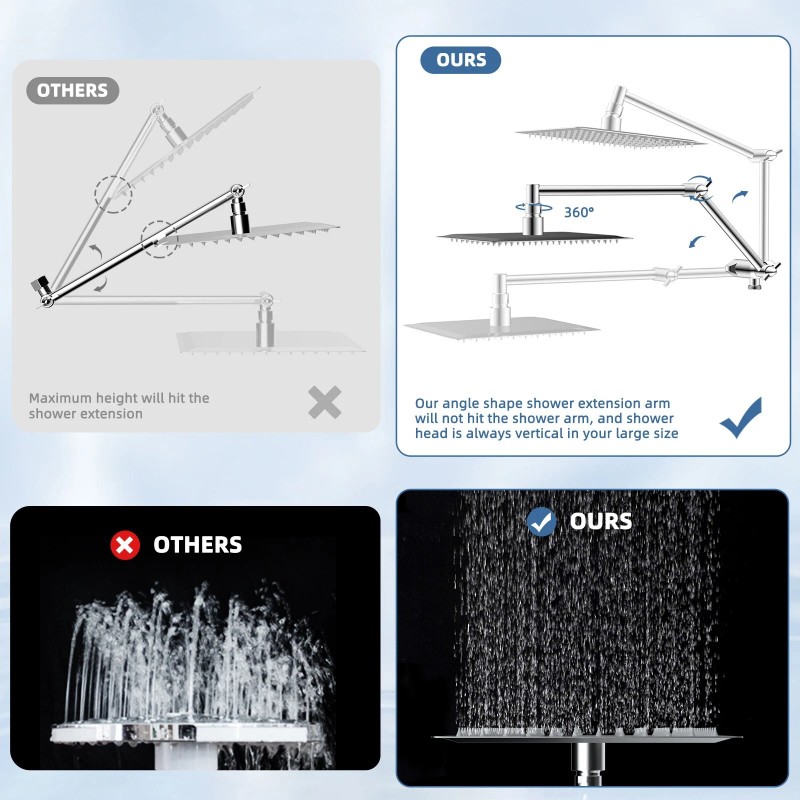 OTHERS

Maximum height will hit the shower extension

OURS

360°

Our angle shape shower extension arm will not hit the shower arm, and shower head is always vertical in your large size

OTHERS

OURS