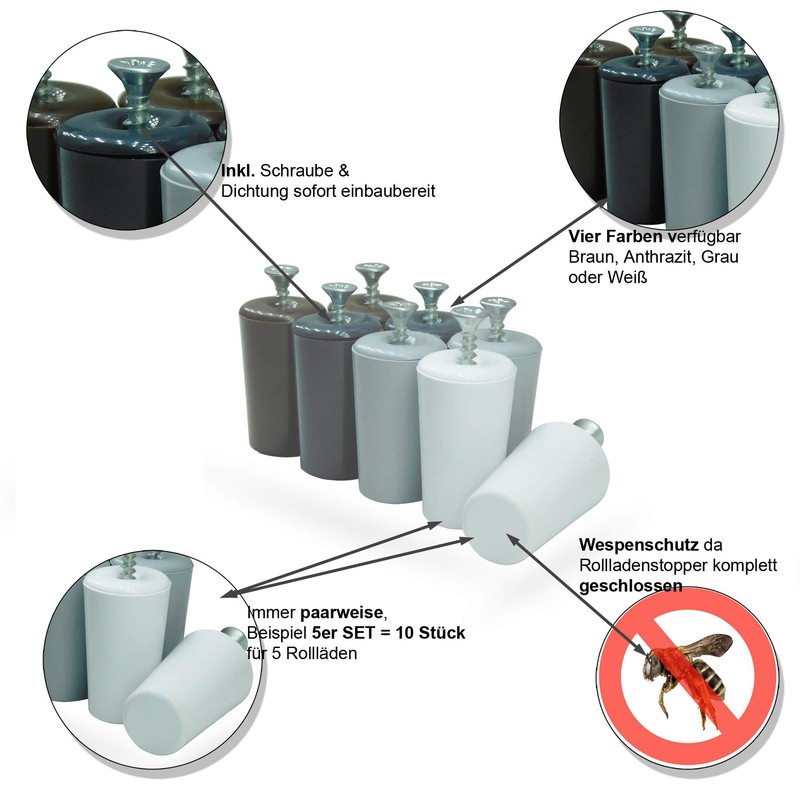 Inkl. Schraube & Dichtung sofort einbaubereit

Vier Farben verfügbar Braun, Anthrazit, Grau oder Weiß

Wespenschutz da Rollladenstopper komplett geschlossen

Immer paarweise, Beispiel 5er SET = 10 Stück für 5 Rollläden