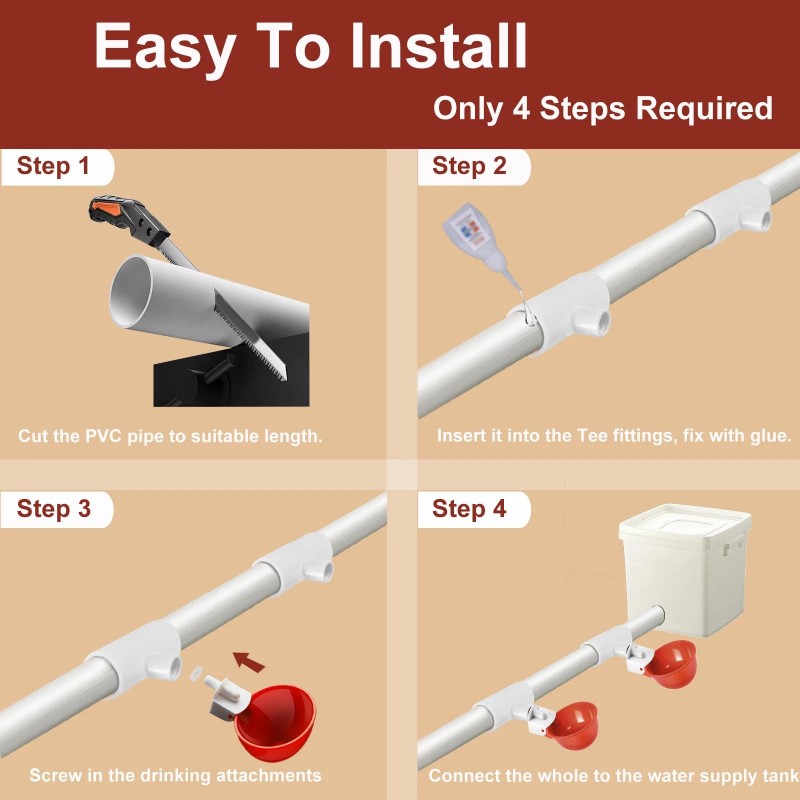 Easy To Install
Only 4 Steps Required

Step 1
Cut the PVC pipe to suitable length.

Step 2
Insert it into the Tee fittings, fix with glue.

Step 3
Screw in the drinking attachments

Step 4
Connect the whole to the water supply tank