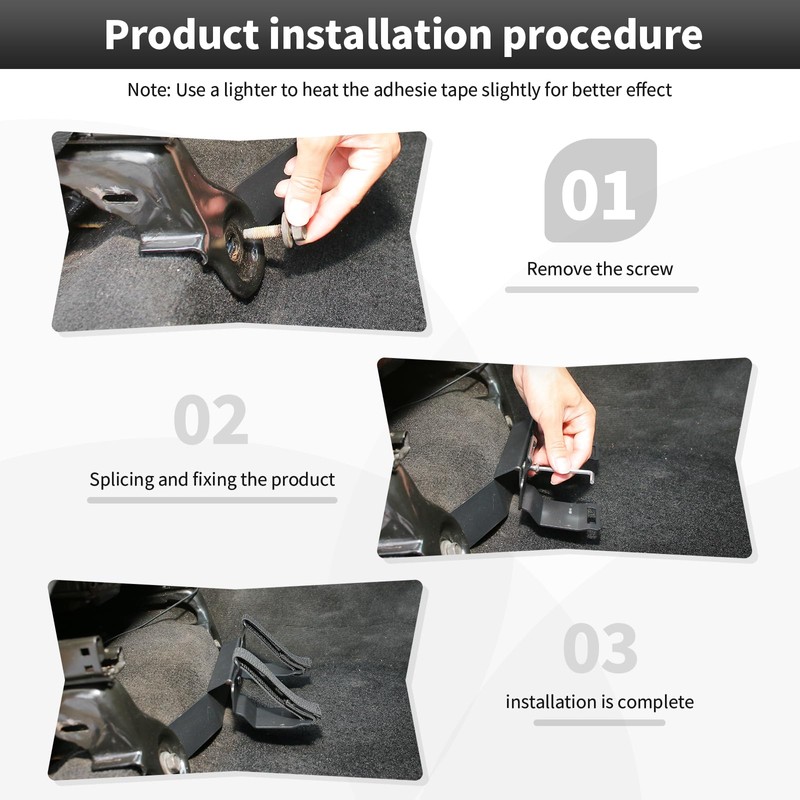 Product installation procedure

Note: Use a lighter to heat the adhesie tape slightly for better effect

01

Remove the screw

02

Splicing and fixing the product

03

installation is complete