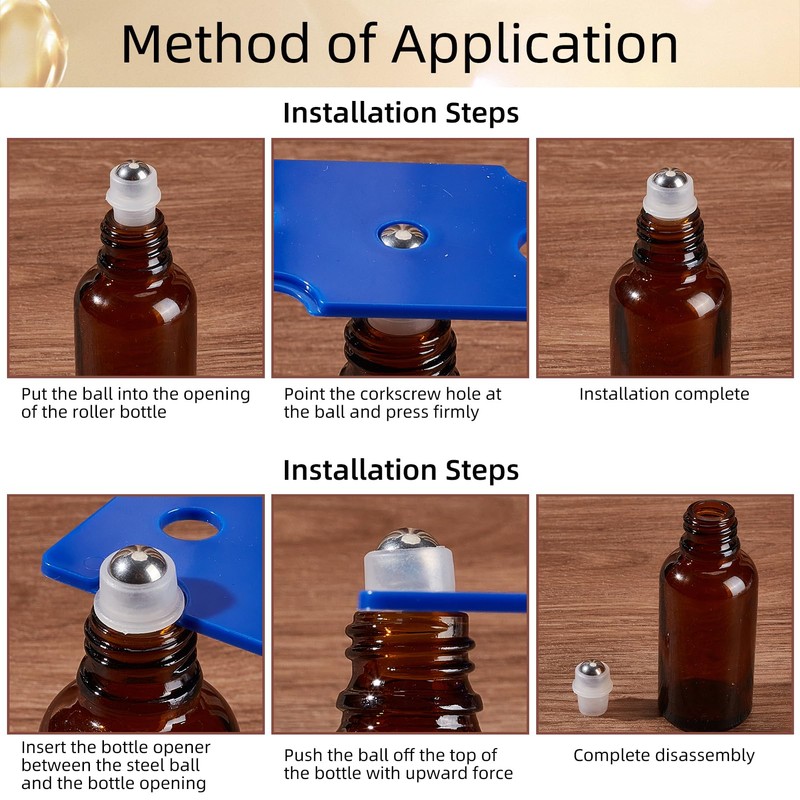 Method of Application

Installation Steps

Put the ball into the opening of the roller bottle

Point the corkscrew hole at the ball and press firmly

Installation complete

Installation Steps

Insert the bottle opener between the steel ball and the bottle opening

Push the ball off the top of the bottle with upward force

Complete disassembly