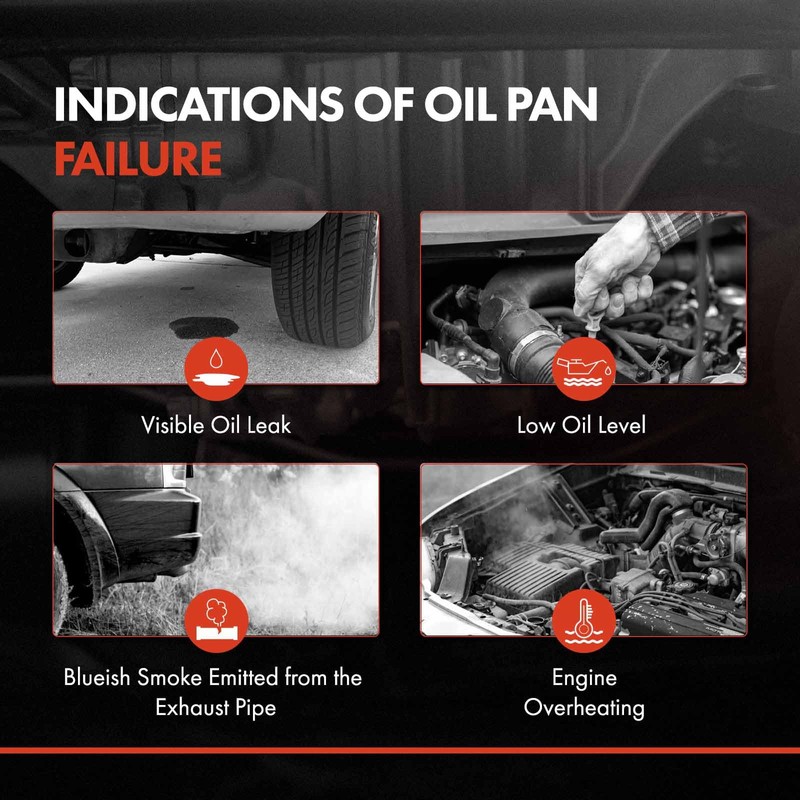 INDICATIONS OF OIL PAN FAILURE

Visible Oil Leak

Low Oil Level

Blueish Smoke Emitted from the Exhaust Pipe

Engine Overheating