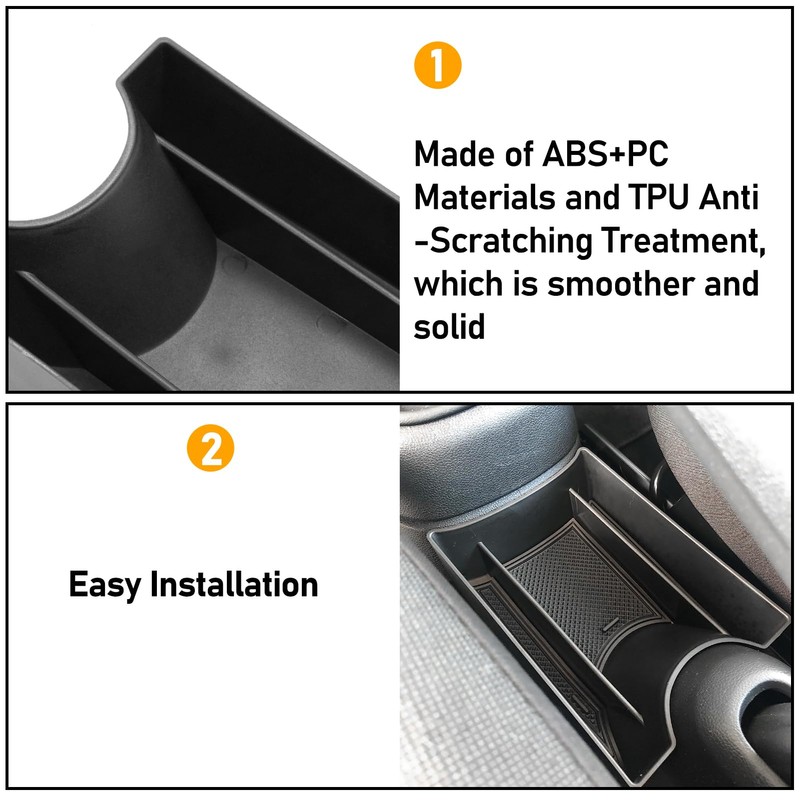 1

Made of ABS+PC Materials and TPU Anti -Scratching Treatment, which is smoother and solid

2

Easy Installation