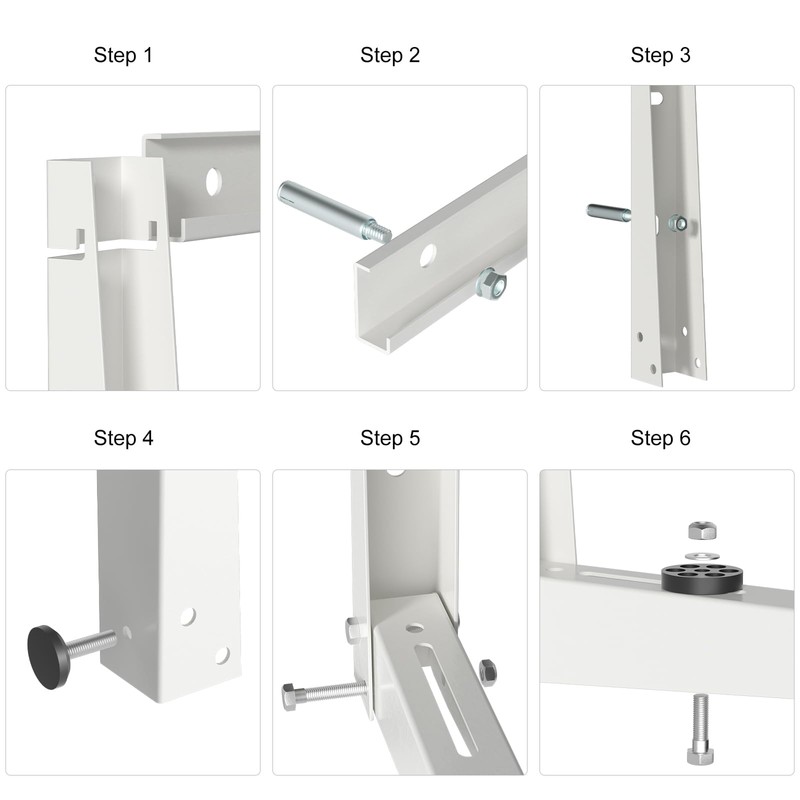 Step 1

Step 2

Step 3

Step 4

Step 5

Step 6