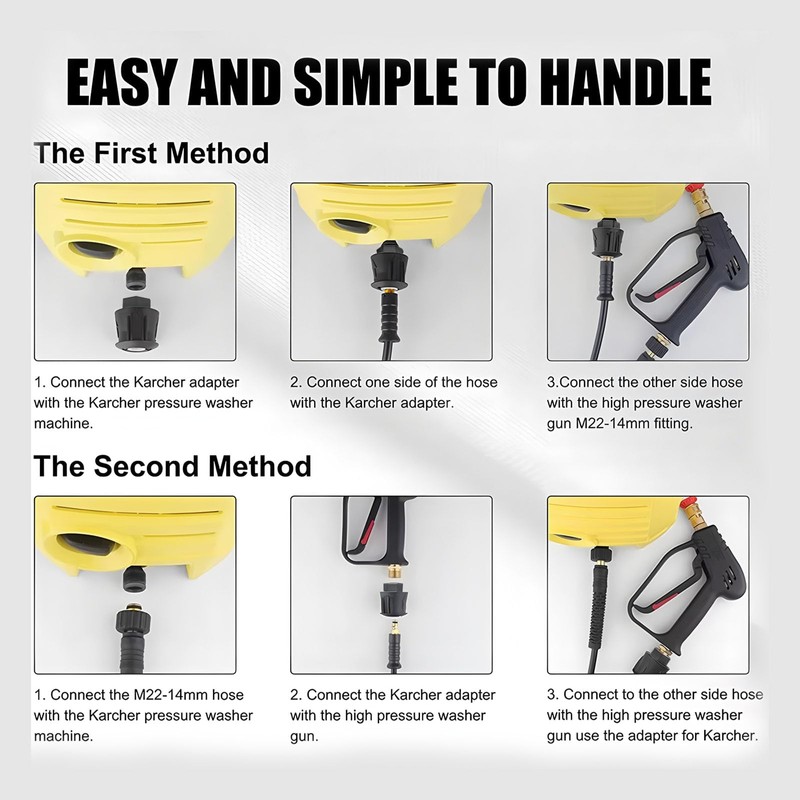 EASY AND SIMPLE TO HANDLE

The First Method

1. Connect the Karcher adapter with the Karcher pressure washer machine.

2. Connect one side of the hose with the Karcher adapter.

3.Connect the other side hose with the high pressure washer gun M22-14mm fitting.

The Second Method

1. Connect the M22-14mm hose with the Karcher pressure washer machine.

2. Connect the Karcher adapter with the high pressure washer gun.

3. Connect to the other side hose with the high pressure washer gun use the adapter for Karcher.