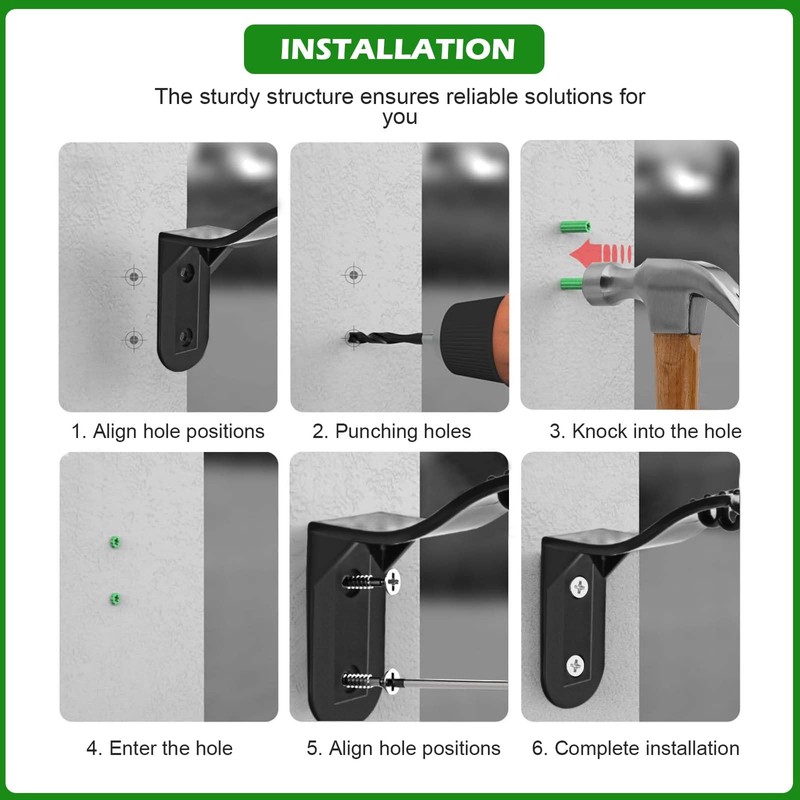 INSTALLATION

The sturdy structure ensures reliable solutions for you

1. Align hole positions

2. Punching holes

3. Knock into the hole

4. Enter the hole

5. Align hole positions

6. Complete installation