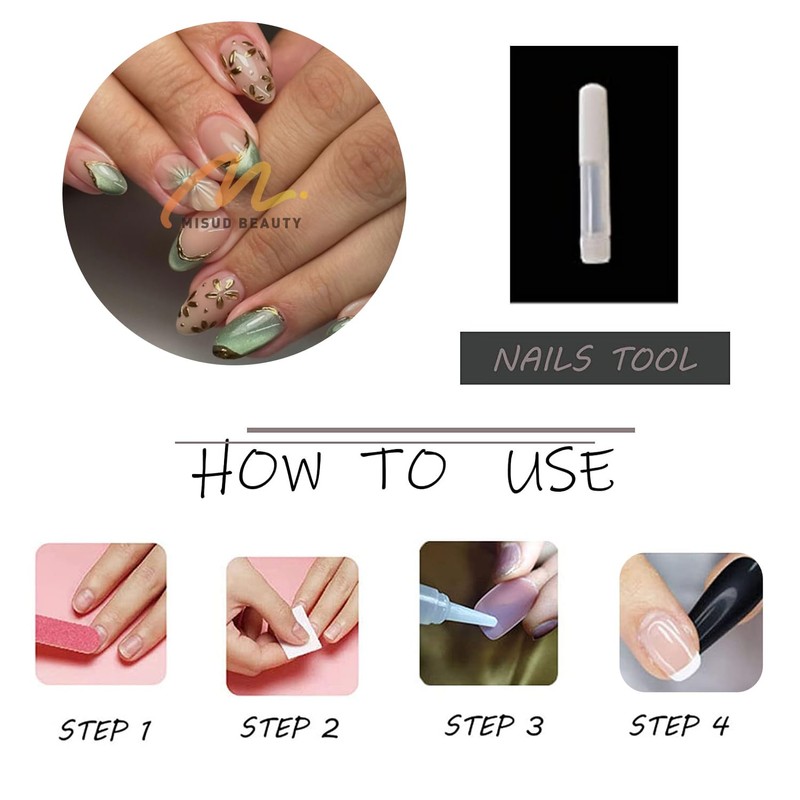 MISUD BEAUTY

NAILS TOOL

HOW TO USE

STEP 1

STEP 2

STEP 3

STEP 4