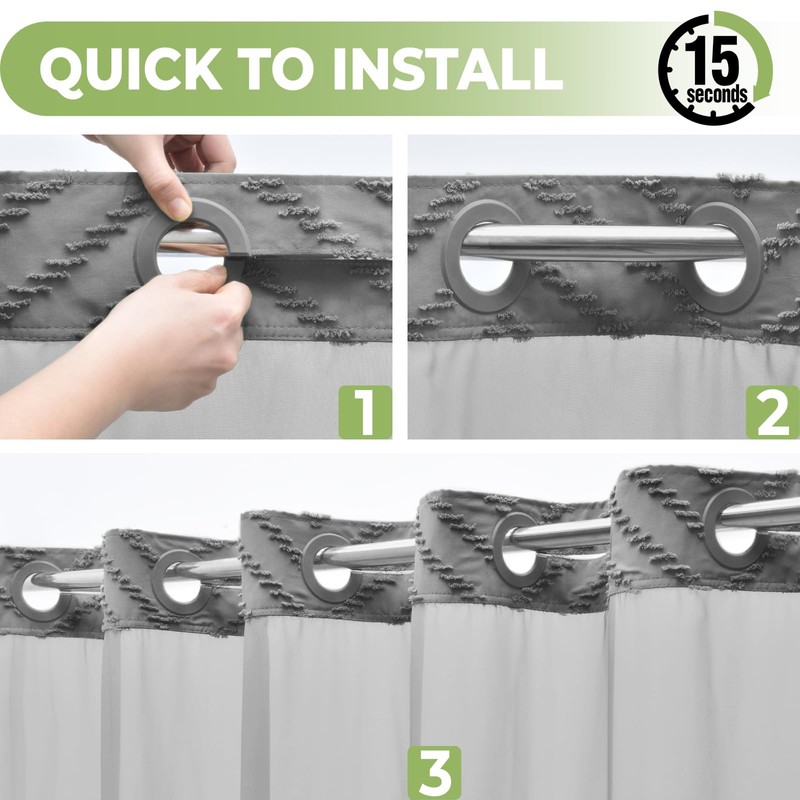 QUICK TO INSTALL

15 seconds

1

2

3