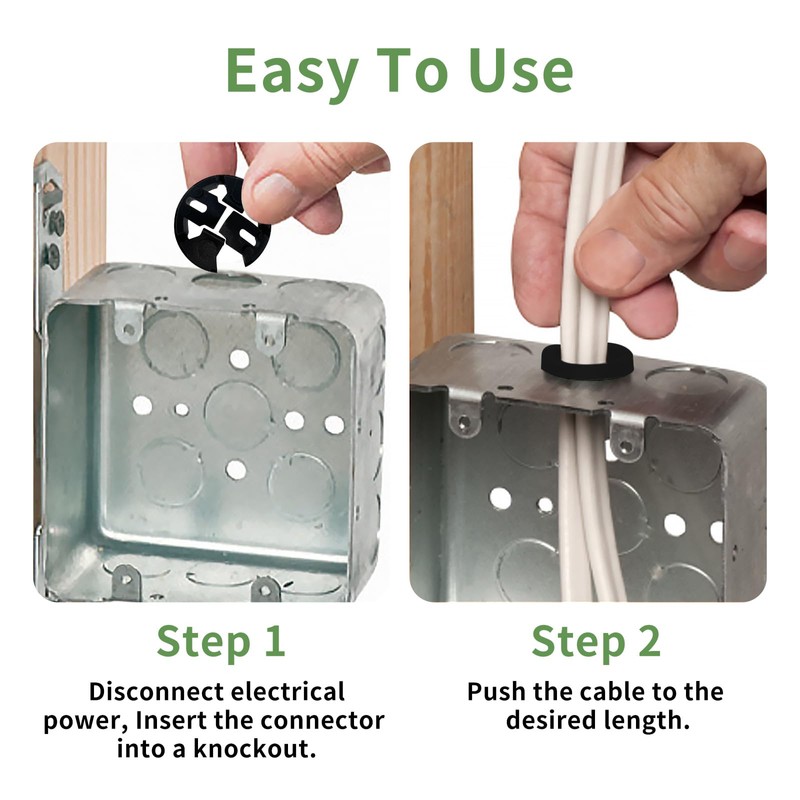 Easy To Use

Step 1

Disconnect electrical power, Insert the connector into a knockout.

Step 2

Push the cable to the desired length.