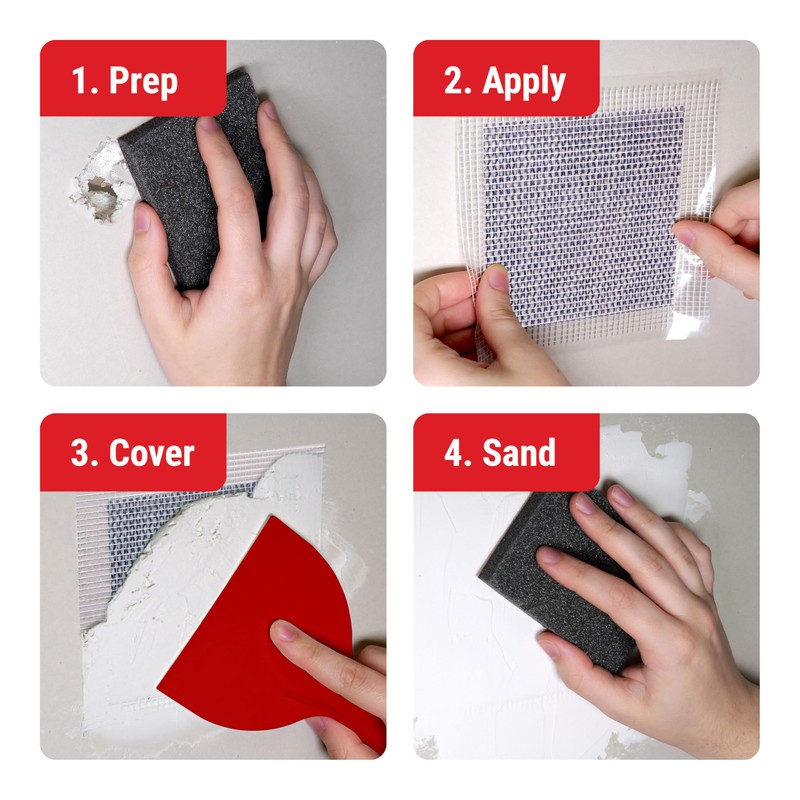 1. Prep

2. Apply

3. Cover

4. Sand