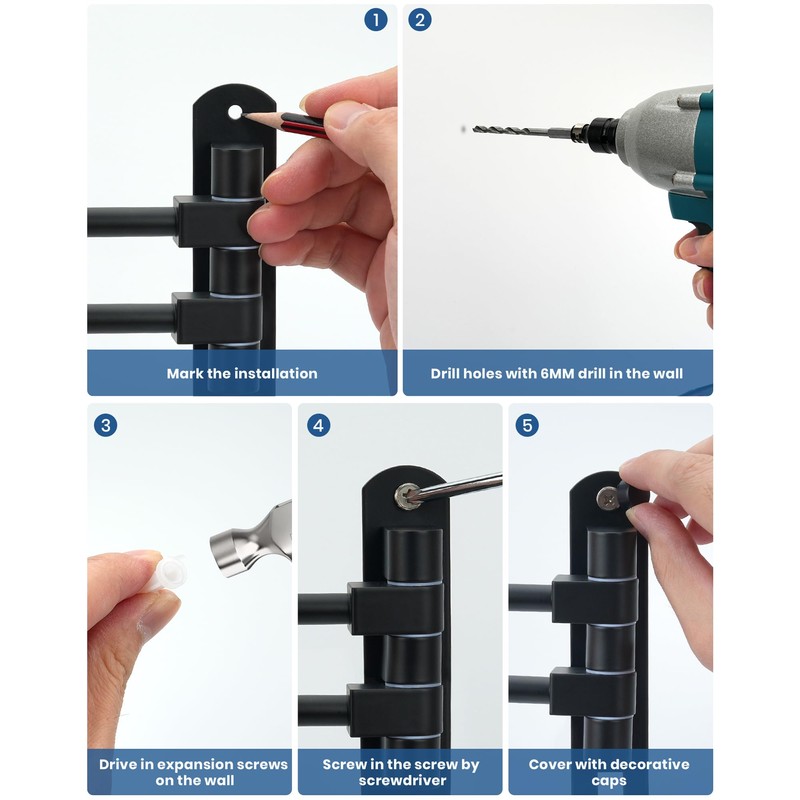 1

Mark the installation

2

Drill holes with 6MM drill in the wall

3

Drive in expansion screws on the wall

4

Screw in the screw by screwdriver

5

Cover with decorative caps