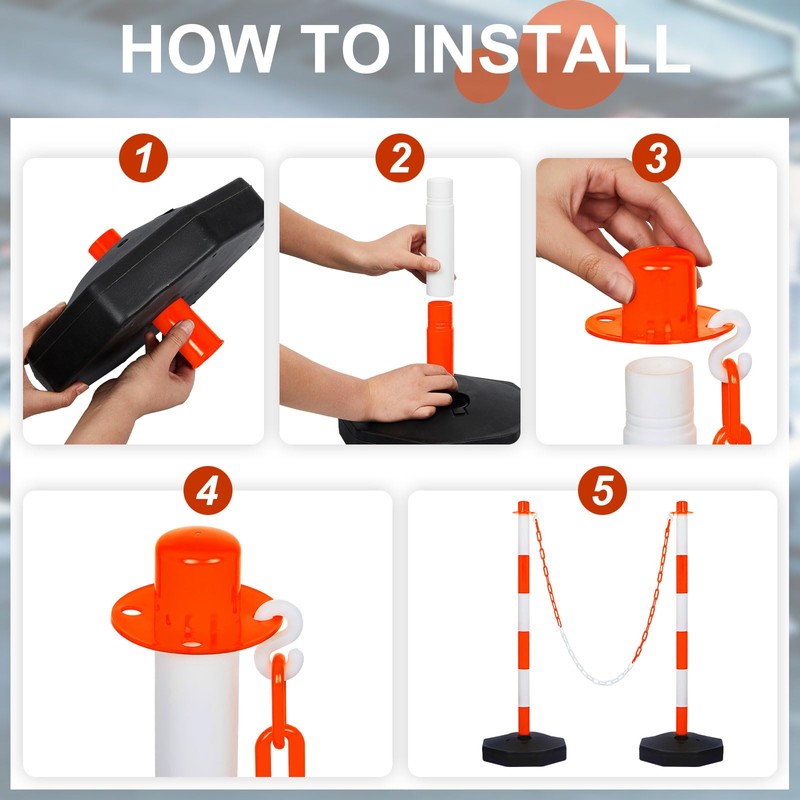 HOW TO INSTALL

1

2

3

4

5