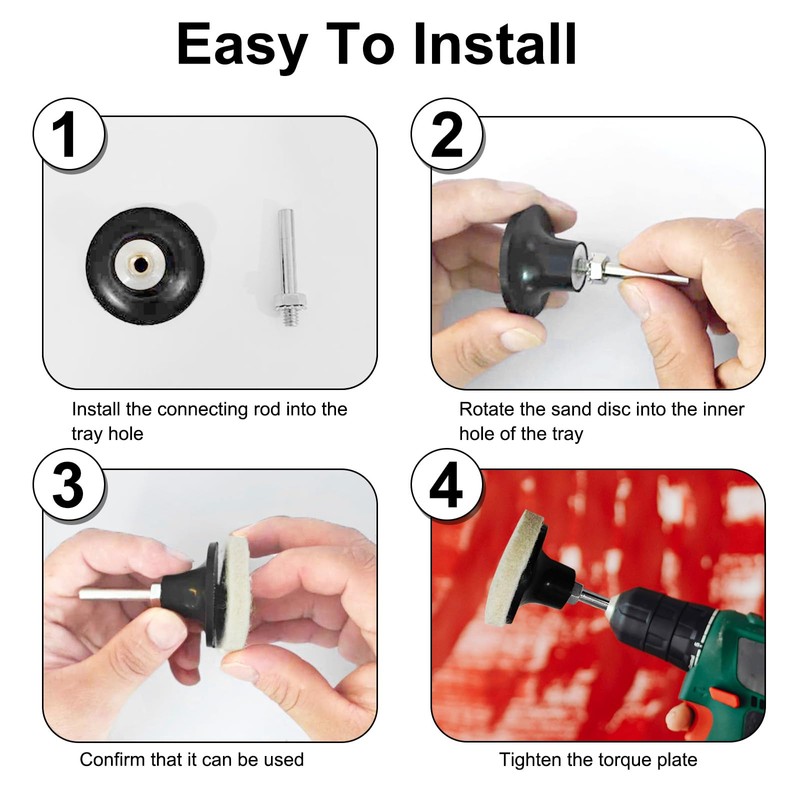 Easy To Install

1

Install the connecting rod into the tray hole

2

Rotate the sand disc into the inner hole of the tray

3

Confirm that it can be used

4

Tighten the torque plate