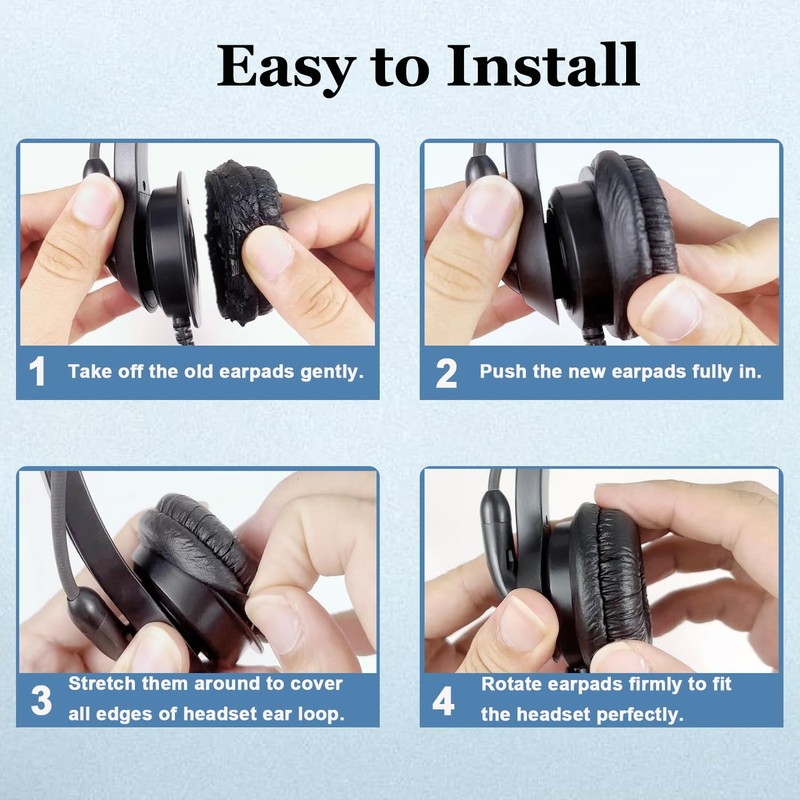 Easy to Install

1 Take off the old earpads gently.

2 Push the new earpads fully in.

3 Stretch them around to cover all edges of headset ear loop.

4 Rotate earpads firmly to fit the headset perfectly.