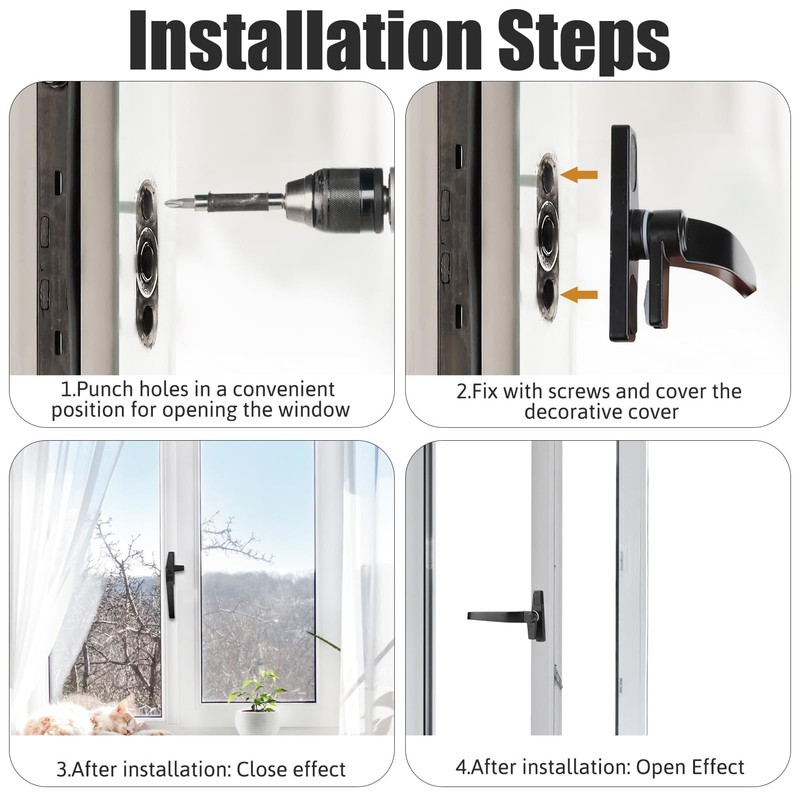 Installation Steps

1.Punch holes in a convenient position for opening the window

2.Fix with screws and cover the decorative cover

3.After installation: Close effect

4.After installation: Open Effect