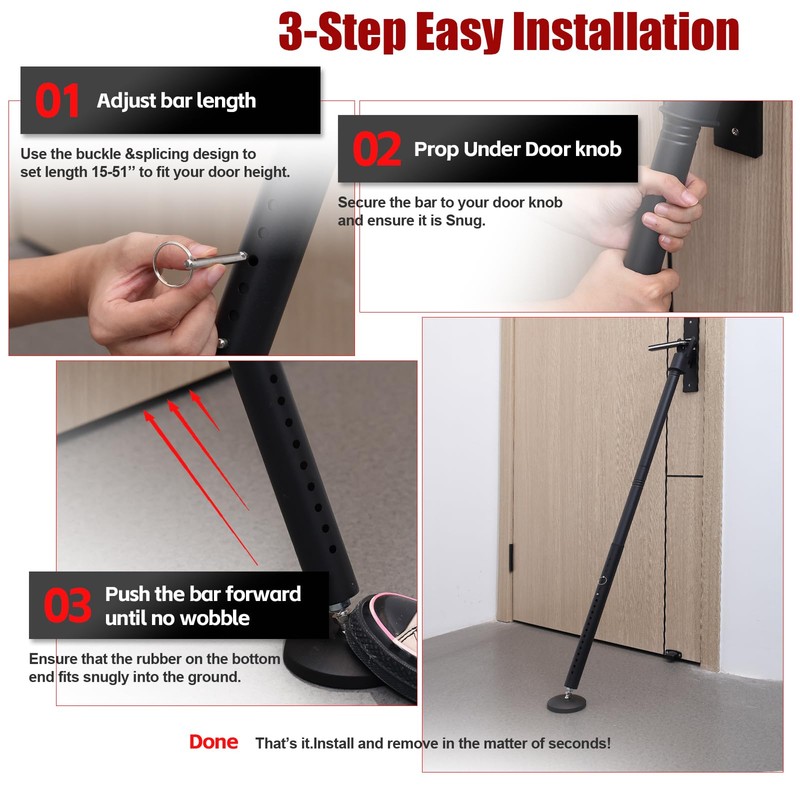 3-Step Easy Installation

01 Adjust bar length

Use the buckle &splicing design to set length 15-51” to fit your door height.

02 Prop Under Door knob

Secure the bar to your door knob and ensure it is Snug.

03 Push the bar forward until no wobble

Ensure that the rubber on the bottom end fits snugly into the ground.

Done That’s it.Install and remove in the matter of seconds!