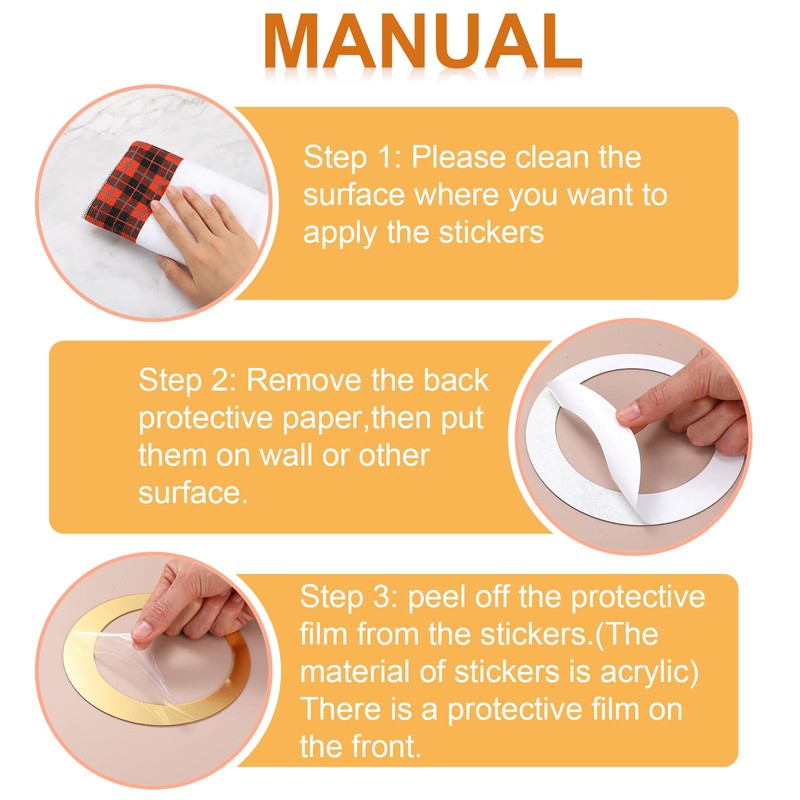 MANUAL

Step 1: Please clean the surface where you want to apply the stickers

Step 2: Remove the back protective paper,then put them on wall or other surface.

Step 3: peel off the protective film from the stickers.(The material of stickers is acrylic) There is a protective film on the front.