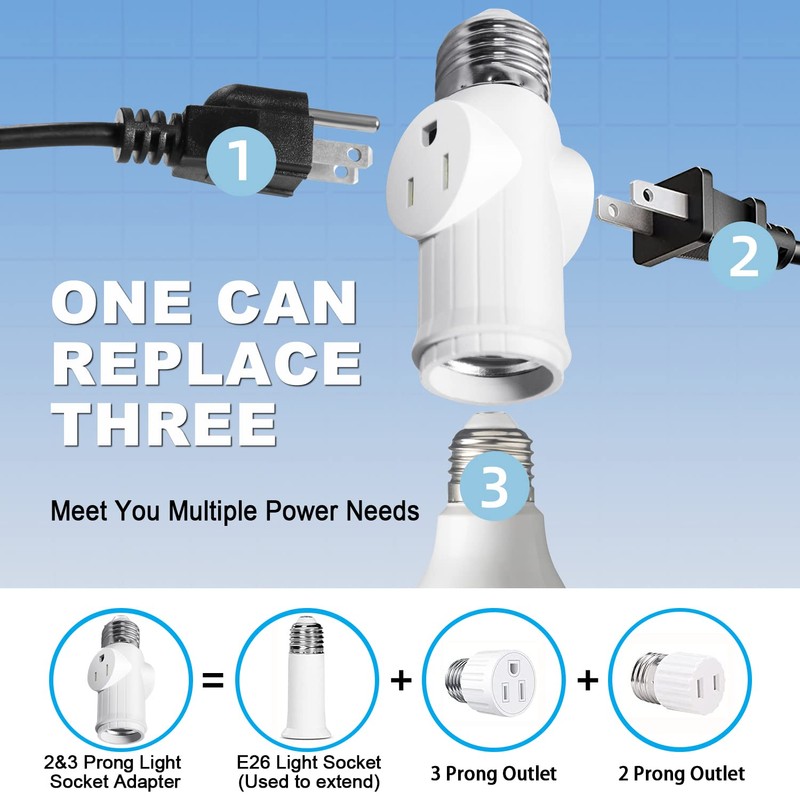 1

2

ONE CAN REPLACE THREE

3

Meet You Multiple Power Needs

=

+

+

2&3 Prong Light Socket Adapter

E26 Light Socket (Used to extend)

3 Prong Outlet

2 Prong Outlet