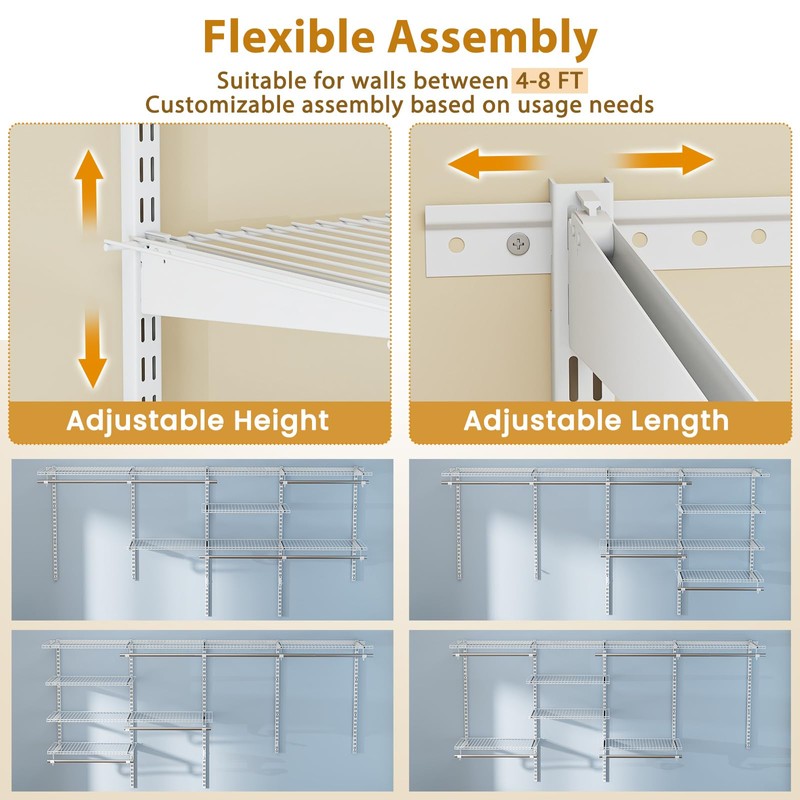 Flexible Assembly

Suitable for walls between 4-8 FT
Customizable assembly based on usage needs

Adjustable Height

Adjustable Length