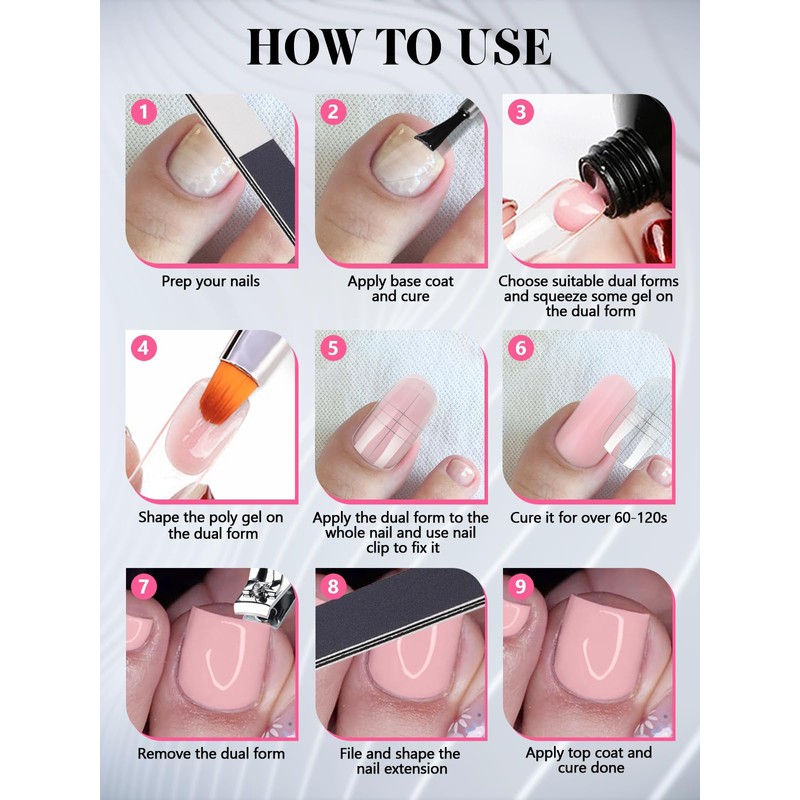 HOW TO USE

1
Prep your nails

2
Apply base coat and cure

3
Choose suitable dual forms and squeeze some gel on the dual form

4
Shape the poly gel on the dual form

5
Apply the dual form to the whole nail and use nail clip to fix it

6
Cure it for over 60-120s

7
Remove the dual form

8
File and shape the nail extension

9
Apply top coat and cure done