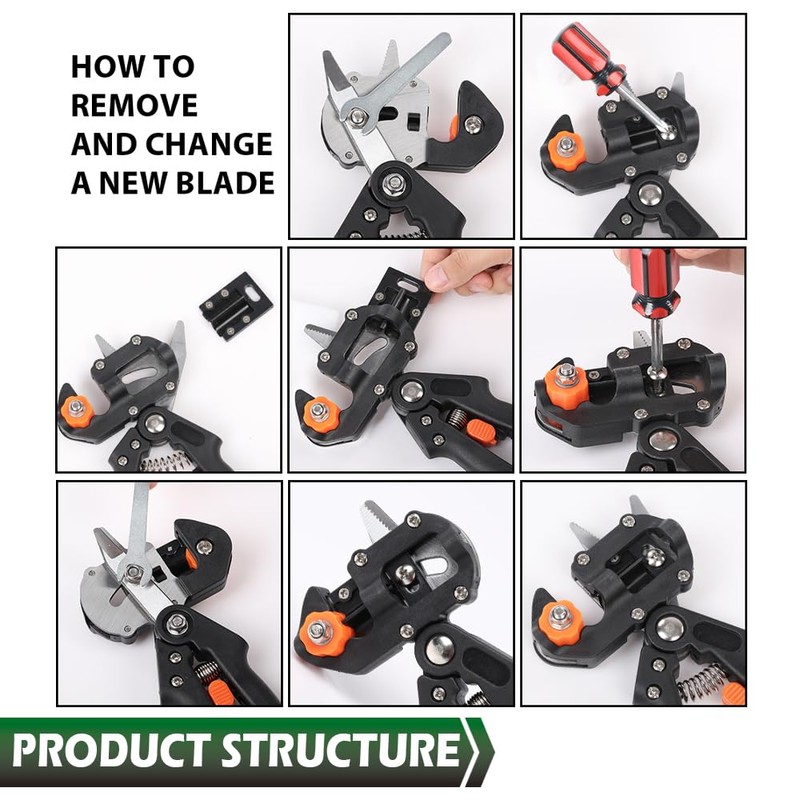 HOW TO REMOVE AND CHANGE A NEW BLADE

PRODUCT STRUCTURE