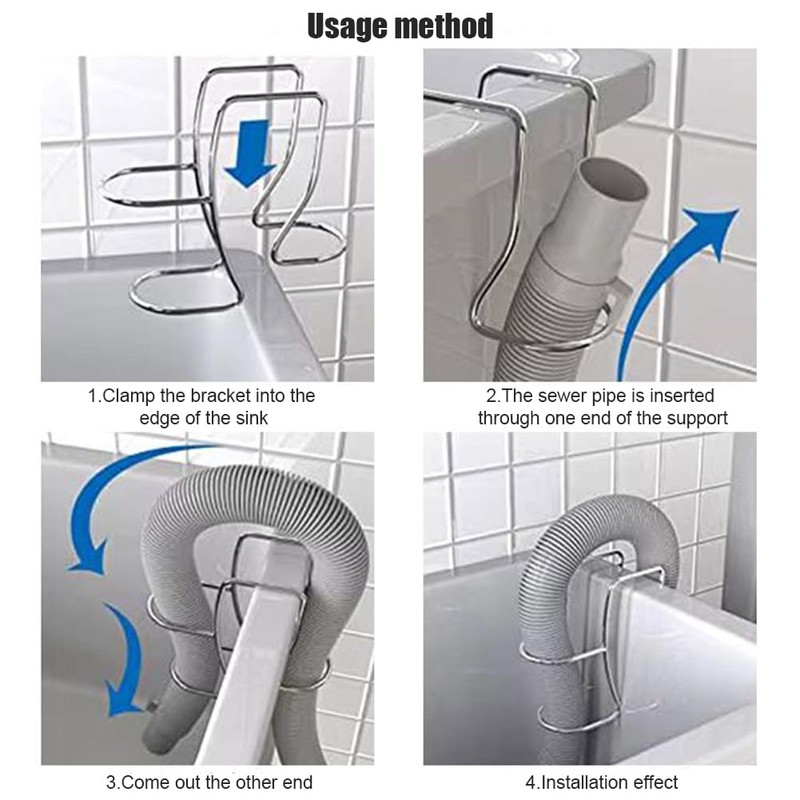 Usage method

1.Clamp the bracket into the edge of the sink

2.The sewer pipe is inserted through one end of the support

3.Come out the other end

4.Installation effect