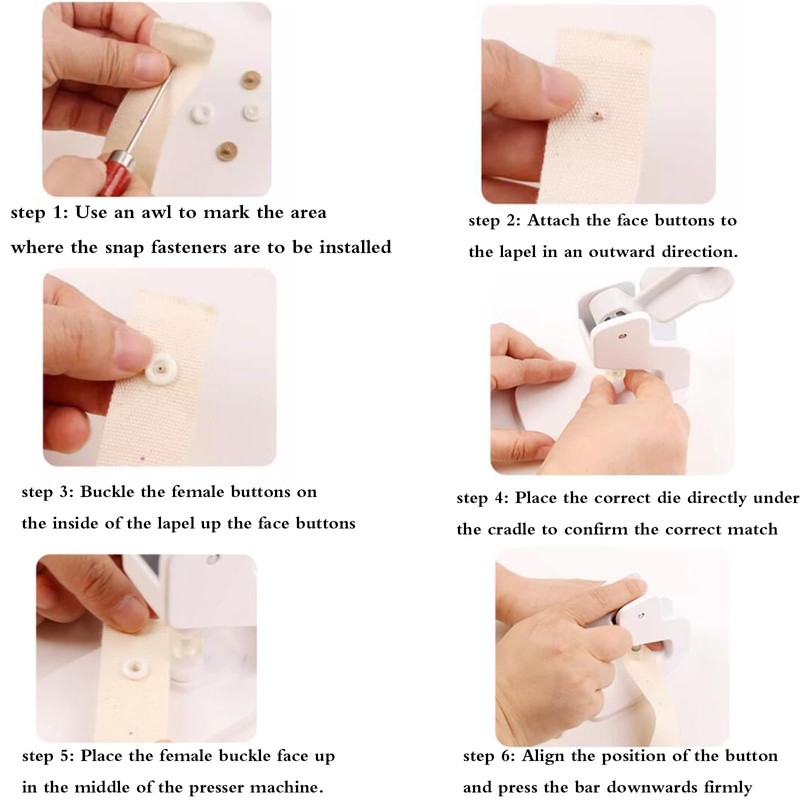 step 1: Use an awl to mark the area where the snap fasteners are to be installed

step 2: Attach the face buttons to the lapel in an outward direction.

step 3: Buckle the female buttons on the inside of the lapel up the face buttons

step 4: Place the correct die directly under the cradle to confirm the correct match

step 5: Place the female buckle face up in the middle of the presser machine.

step 6: Align the position of the button and press the bar downwards firmly