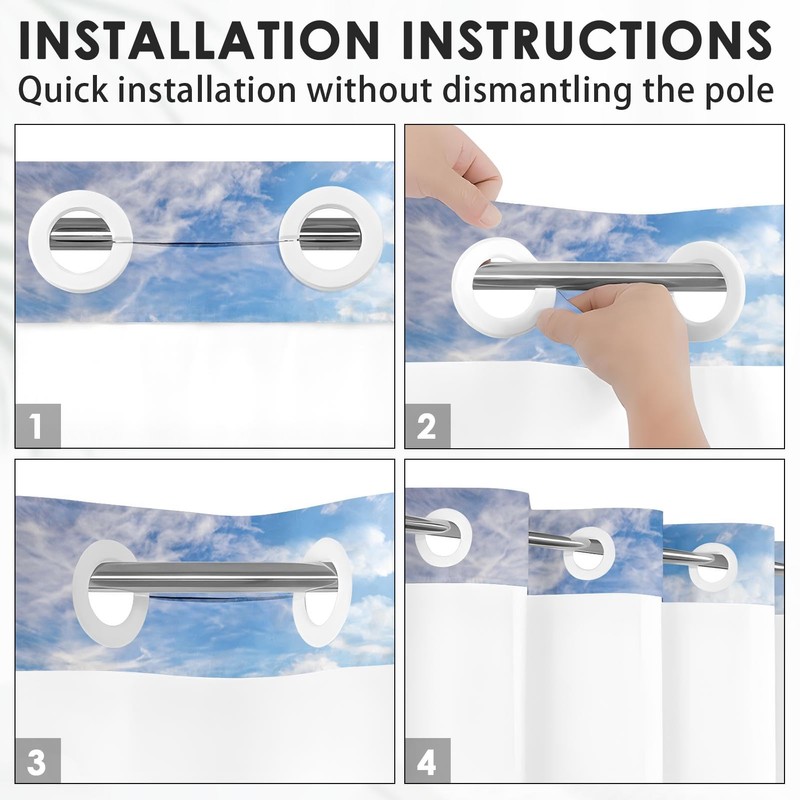 INSTALLATION INSTRUCTIONS
Quick installation without dismantling the pole

1

2

3

4