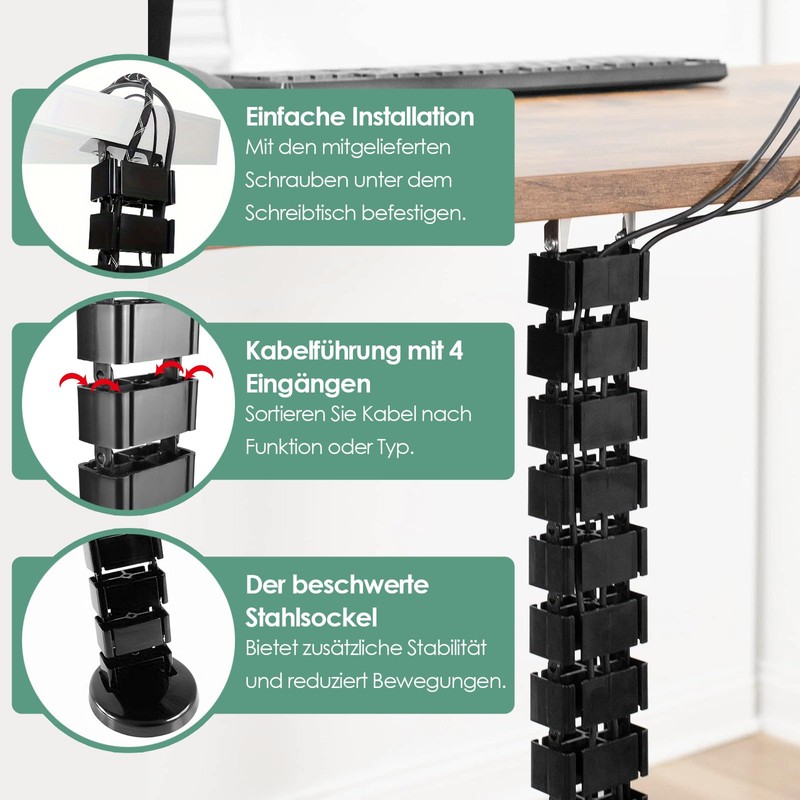 Einfache Installation
Mit den mitgelieferten Schrauben unter dem Schreibtisch befestigen.

Kabelführung mit 4 Eingängen
Sortieren Sie Kabel nach Funktion oder Typ.

Der beschwerte Stahlsockel
Bietet zusätzliche Stabilität und reduziert Bewegungen.