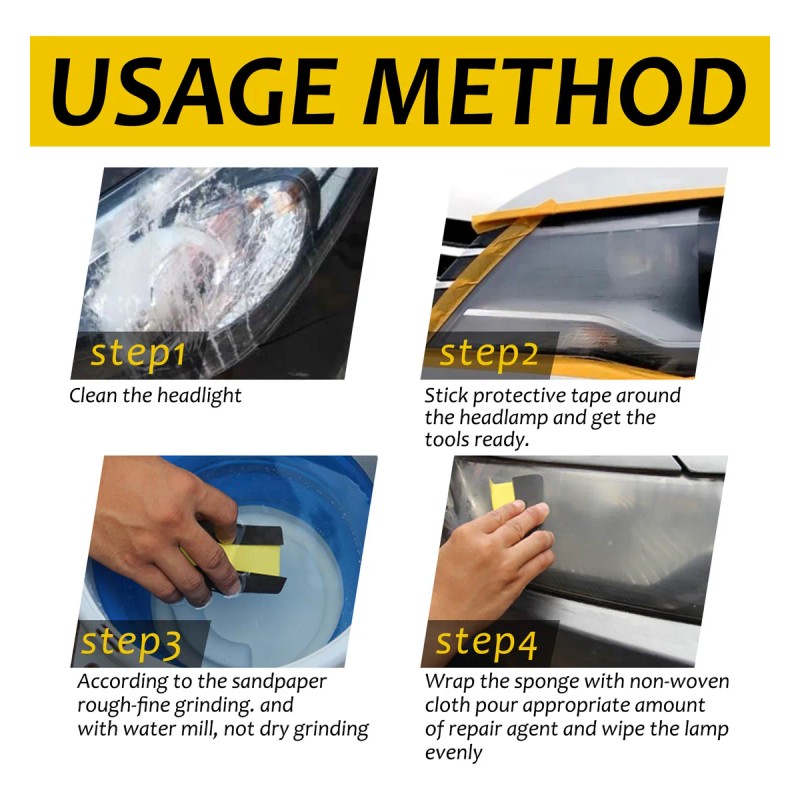 USAGE METHOD

step1

Clean the headlight

step2

Stick protective tape around the headlamp and get the tools ready.

step3

According to the sandpaper rough-fine grinding. and with water mill, not dry grinding

step4

Wrap the sponge with non-woven cloth pour appropriate amount of repair agent and wipe the lamp evenly