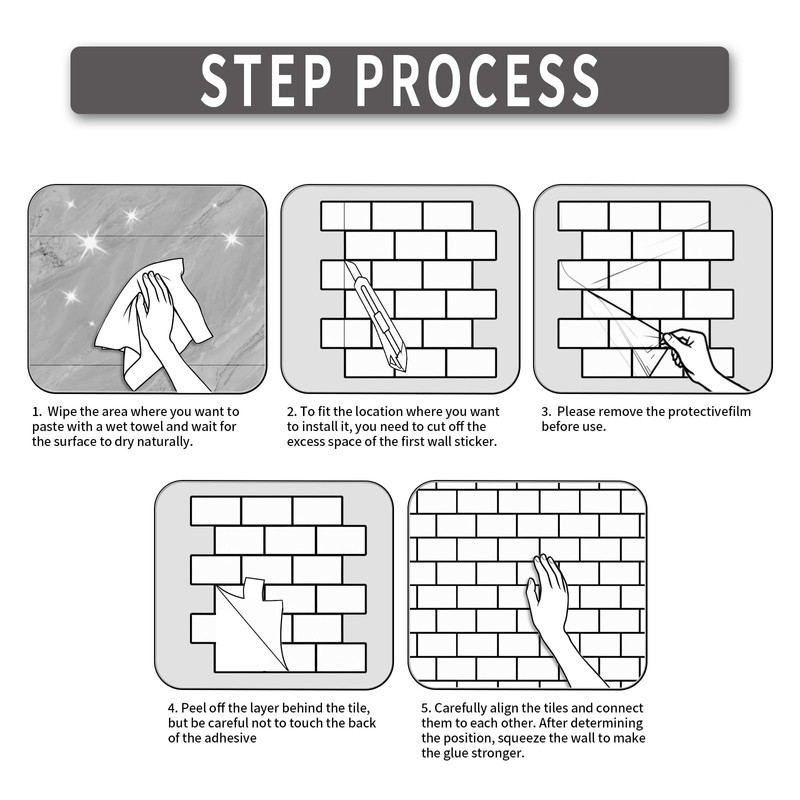 STEP PROCESS

1. Wipe the area where you want to paste with a wet towel and wait for the surface to dry naturally.

2. To fit the location where you want to install it, you need to cut off the excess space of the first wall sticker.

3. Please remove the protectivefilm before use.

4. Peel off the layer behind the tile, but be careful not to touch the back of the adhesive

5. Carefully align the tiles and connect them to each other. After determining the position, squeeze the wall to make the glue stronger.