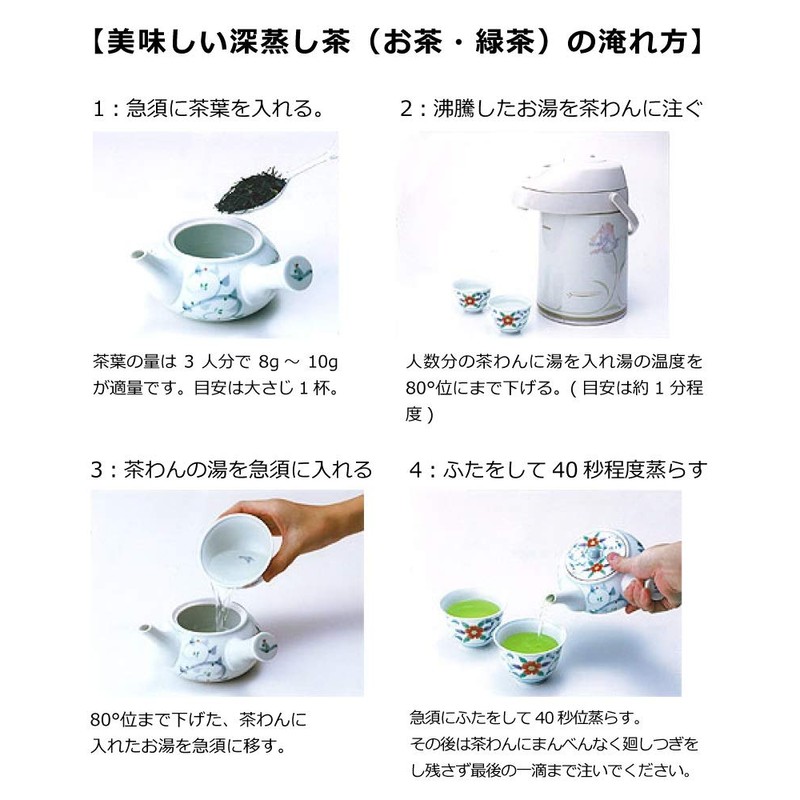 【美味しい深蒸し茶（お茶・緑茶）の淹れ方】

1：急須に茶葉を入れる。

茶葉の量は 3 人分で 8g ～ 10g が適量です。目安は大さじ 1 杯。

2：沸騰したお湯を茶わんに注ぐ

人数分の茶わんに湯を入れ湯の温度を 80°位にまで下げる。( 目安は約 1 分程度 )

3：茶わんの湯を急須に入れる

80°位まで下げた、茶わんに入れたお湯を急須に移す。

4：ふたをして 40 秒程度蒸らす

急須にふたをして 40 秒位蒸らす。
その後は茶わんにまんべんなく廻しつぎをし残さず最後の一滴まで注いでください。