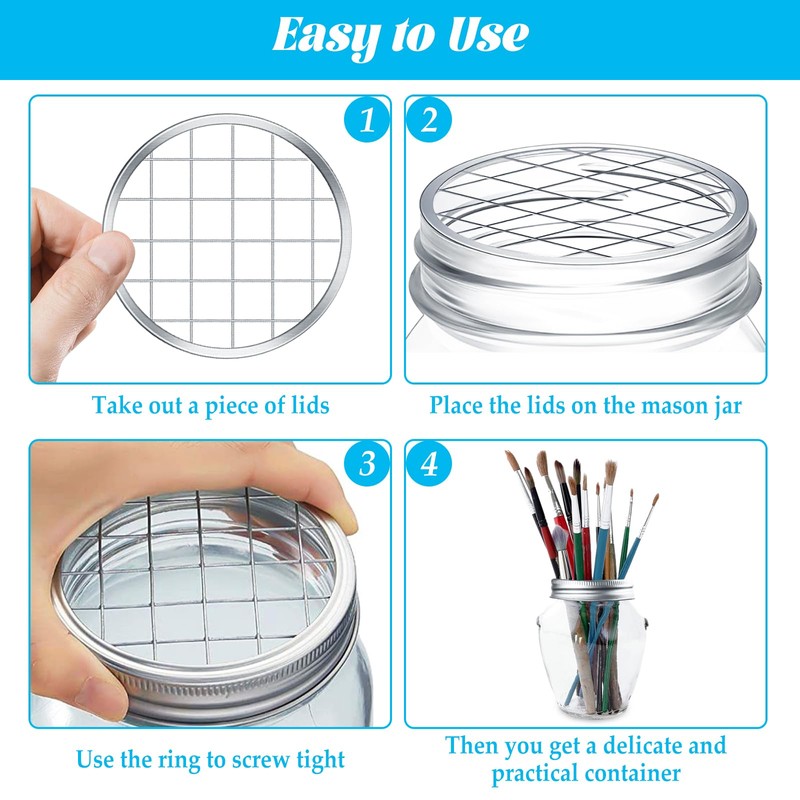 Easy to Use

1

Take out a piece of lids

2

Place the lids on the mason jar

3

Use the ring to screw tight

4

Then you get a delicate and practical container