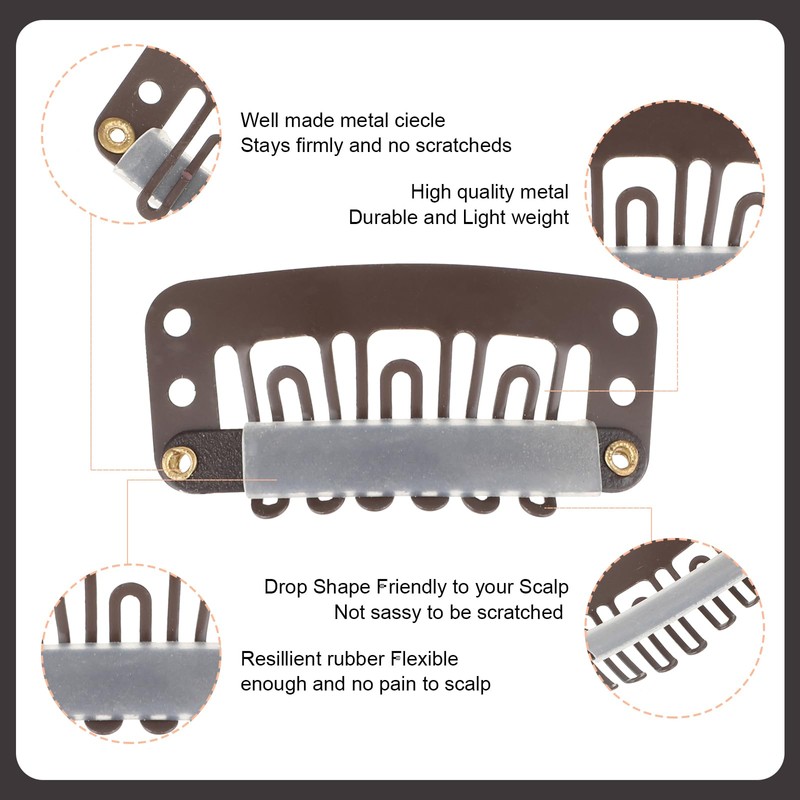 Well made metal ciecle
Stays firmly and no scratcheds

High quality metal
Durable and Light weight

Drop Shape Friendly to your Scalp
Not sassy to be scratched

Resillient rubber Flexible
enough and no pain to scalp