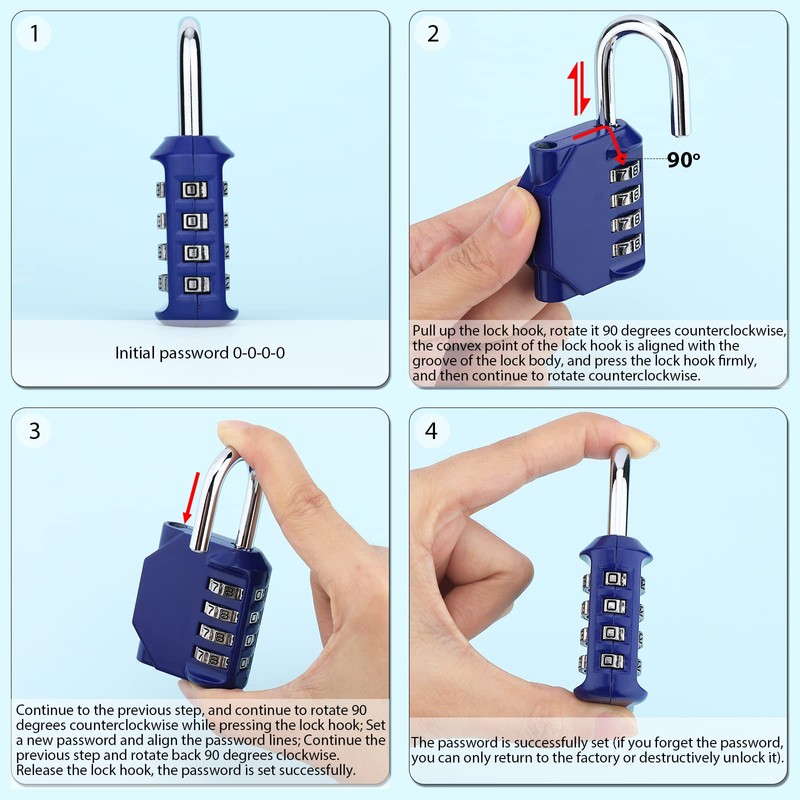 1

Initial password 0-0-0-0

2

90°

Pull up the lock hook, rotate it 90 degrees counterclockwise, the convex point of the lock hook is aligned with the groove of the lock body, and press the lock hook firmly, and then continue to rotate counterclockwise.

3

Continue to the previous step, and continue to rotate 90 degrees counterclockwise while pressing the lock hook; Set a new password and align the password lines; Continue the previous step and rotate back 90 degrees clockwise. Release the lock hook, the password is set successfully.

4

The password is successfully set (if you forget the password, you can only return to the factory or destructively unlock it).