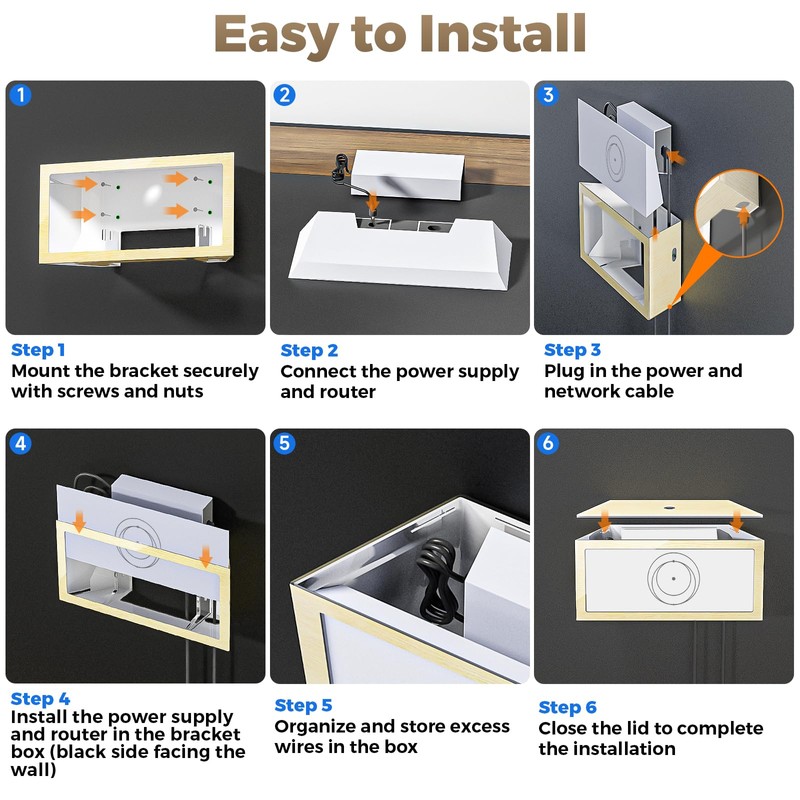 Easy to Install

1

Step 1
Mount the bracket securely with screws and nuts

2

Step 2
Connect the power supply and router

3

Step 3
Plug in the power and network cable

4

Step 4
Install the power supply and router in the bracket box (black side facing the wall)

5

Step 5
Organize and store excess wires in the box

6

Step 6
Close the lid to complete the installation