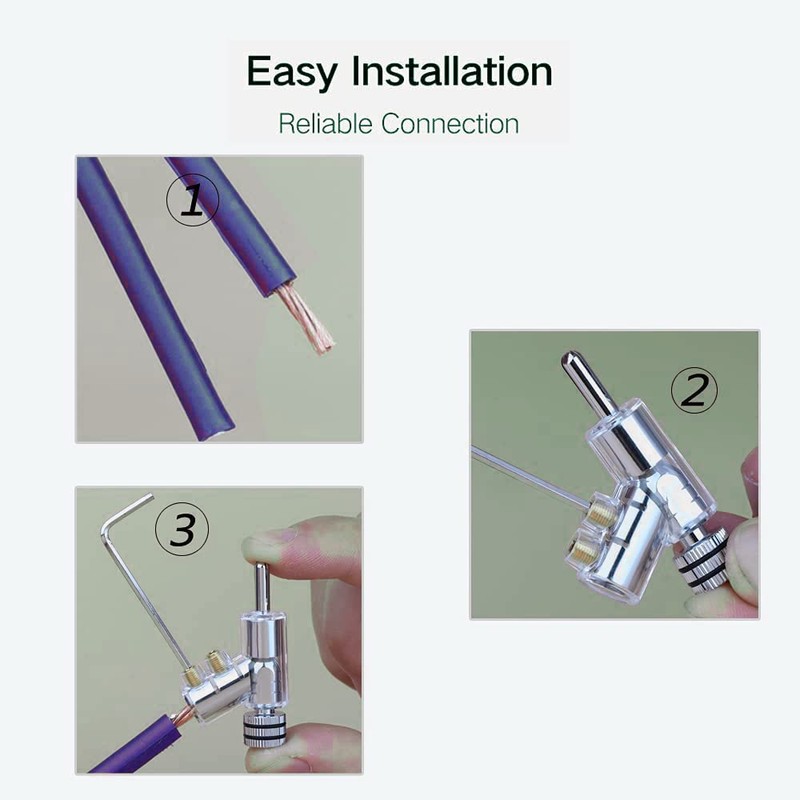 Easy Installation

Reliable Connection

1

2

3