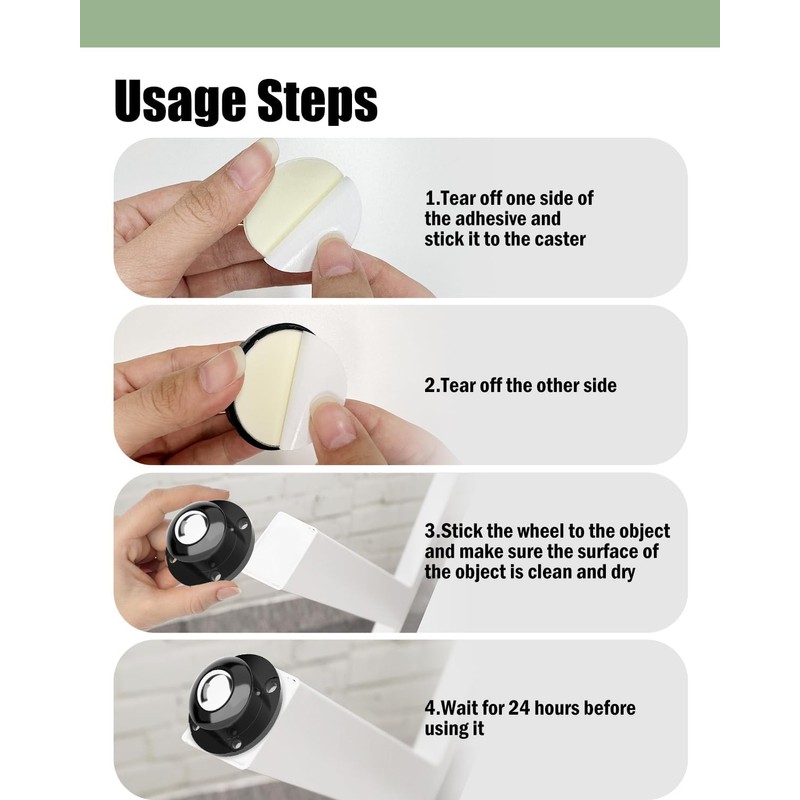 Usage Steps

1.Tear off one side of the adhesive and stick it to the caster

2.Tear off the other side

3.Stick the wheel to the object and make sure the surface of the object is clean and dry

4.Wait for 24 hours before using it