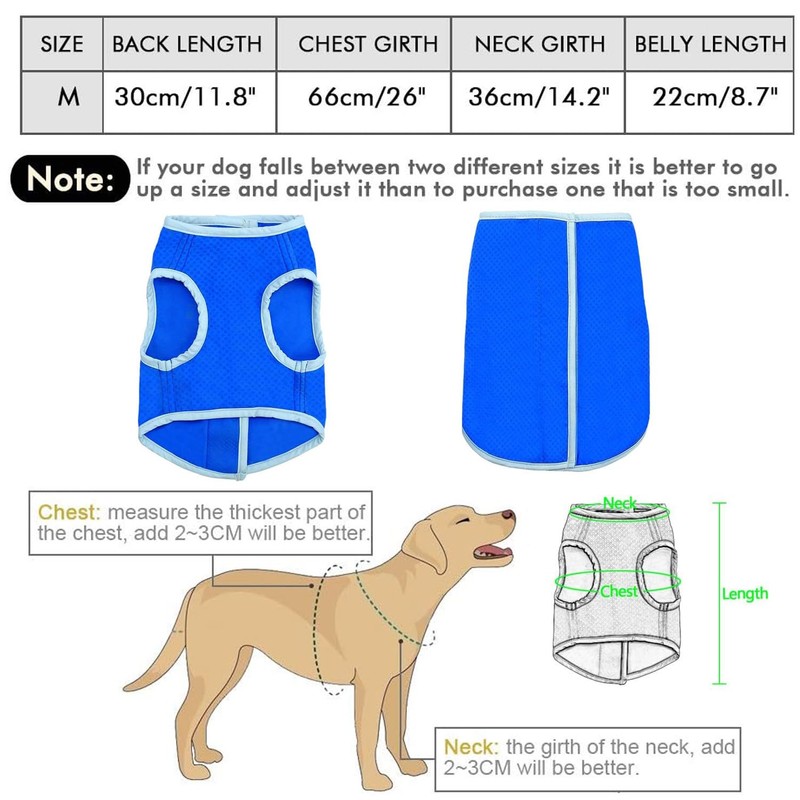 | SIZE | BACK LENGTH | CHEST GIRTH | NECK GIRTH | BELLY LENGTH |
|---|---|---|---|---|
| M | 30cm/11.8" | 66cm/26" | 36cm/14.2" | 22cm/8.7" |

Note: If your dog falls between two different sizes it is better to go up a size and adjust it than to purchase one that is too small.

Chest: measure the thickest part of the chest, add 2~3CM will be better.

Neck

Chest

Length

Neck: the girth of the neck, add 2~3CM will be better.