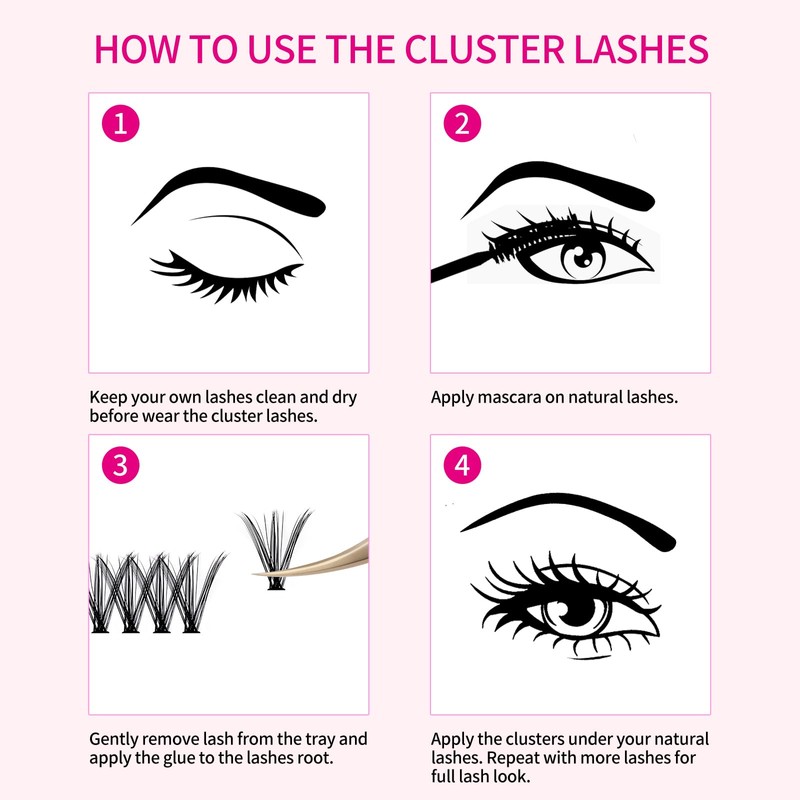 HOW TO USE THE CLUSTER LASHES

1

Keep your own lashes clean and dry before wear the cluster lashes.

2

Apply mascara on natural lashes.

3

Gently remove lash from the tray and apply the glue to the lashes root.

4

Apply the clusters under your natural lashes. Repeat with more lashes for full lash look.