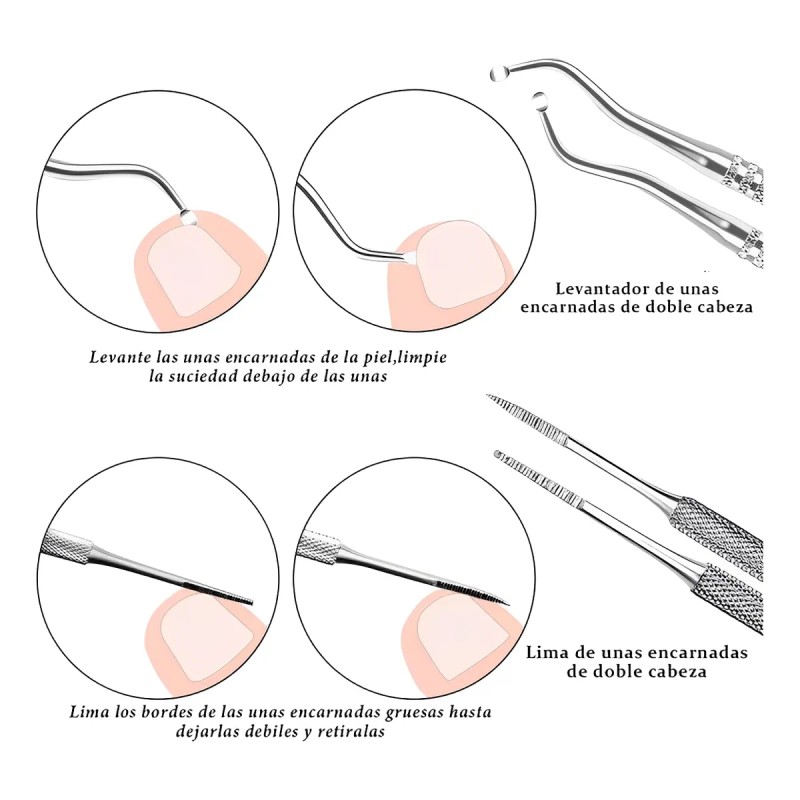 Levantador de unas encarnadas de doble cabeza

Levante las unas encarnadas de la piel,limpie la suciedad debajo de las unas

Lima de unas encarnadas de doble cabeza

Lima los bordes de las unas encarnadas gruesas hasta dejarlas debiles y retiralas