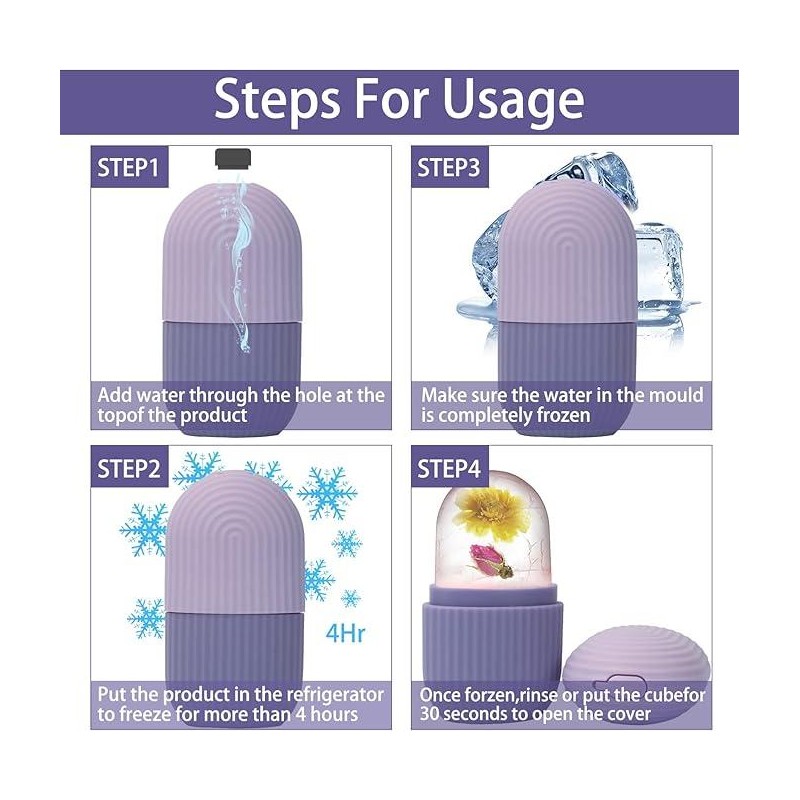 Steps For Usage

STEP1

Add water through the hole at the topof the product

STEP3

Make sure the water in the mould is completely frozen

STEP2

4Hr

Put the product in the refrigerator to freeze for more than 4 hours

STEP4

Once forzen,rinse or put the cubefor 30 seconds to open the cover