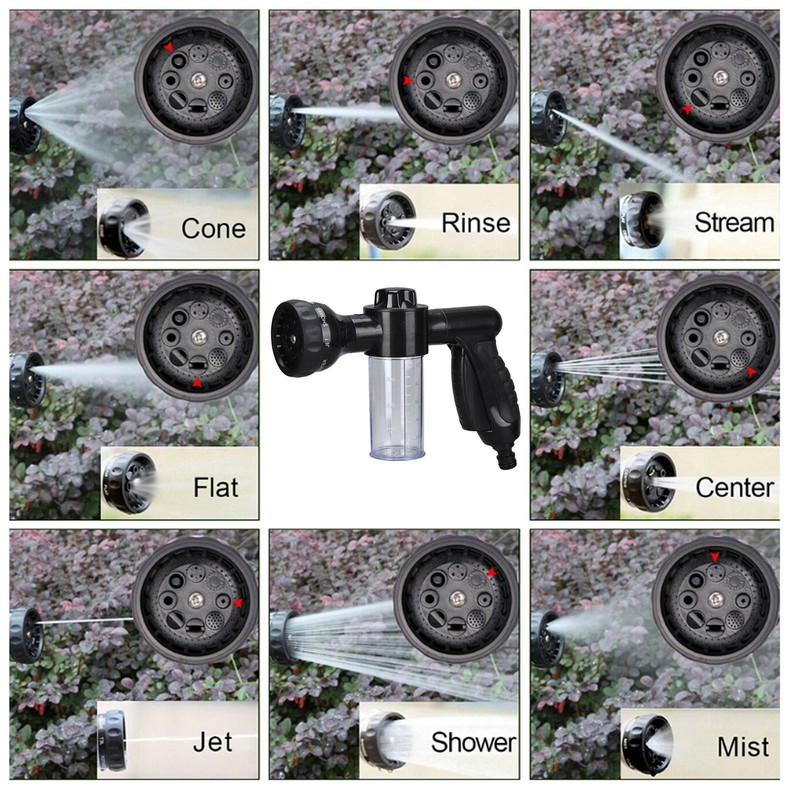 Cone

Rinse

Stream

Flat

Center

Jet

Shower

Mist